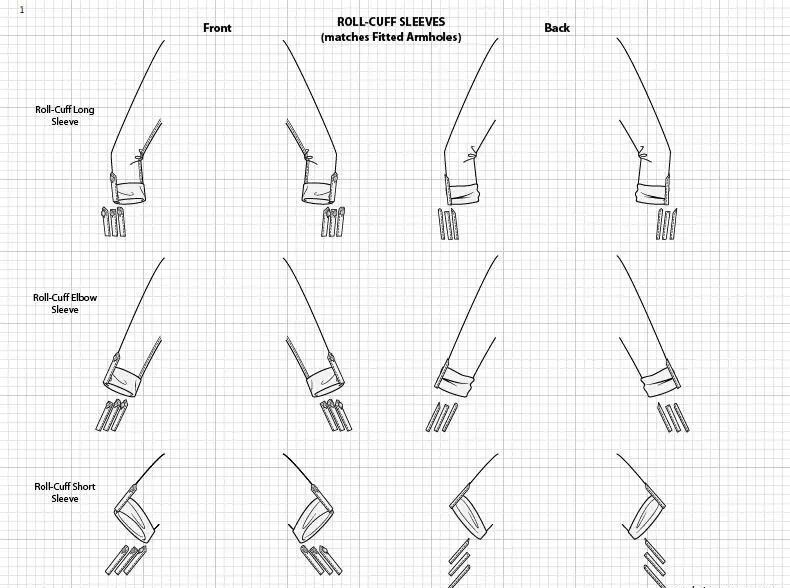 1

Front

ROLL-CUFF SLEEVES
(matches Fitted Armholes)

Back

Roll-Cuff Long Sleeve

Roll-Cuff Elbow Sleeve

Roll-Cuff Short Sleeve