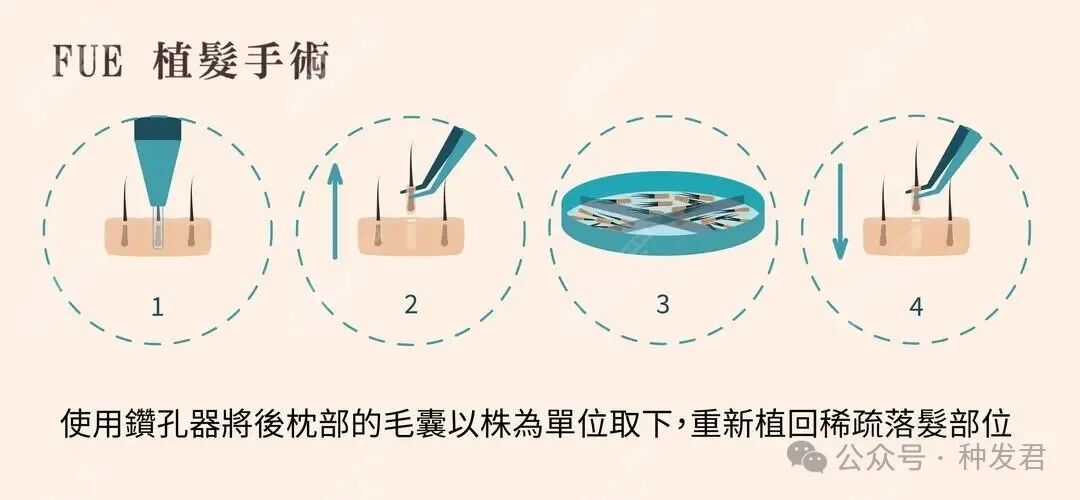 FUE 植髮手術

1

2

3

4

使用鑽孔器將後枕部的毛囊以株為單位取下，重新植回稀疏落髮部位

公众号 · 种发君