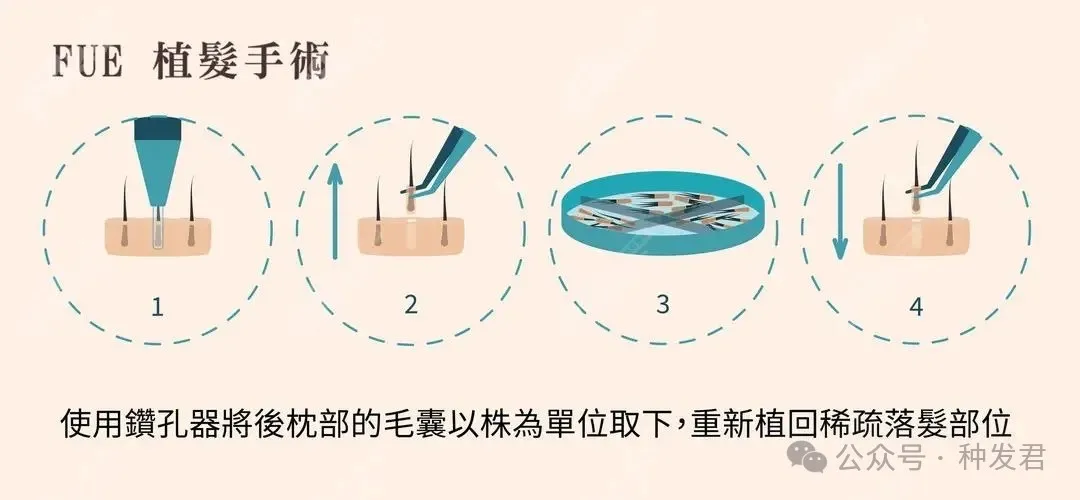 FUE 植髮手術

1

2

3

4

使用鑽孔器將後枕部的毛囊以株為單位取下，重新植回稀疏落髮部位

公众号 · 种发君