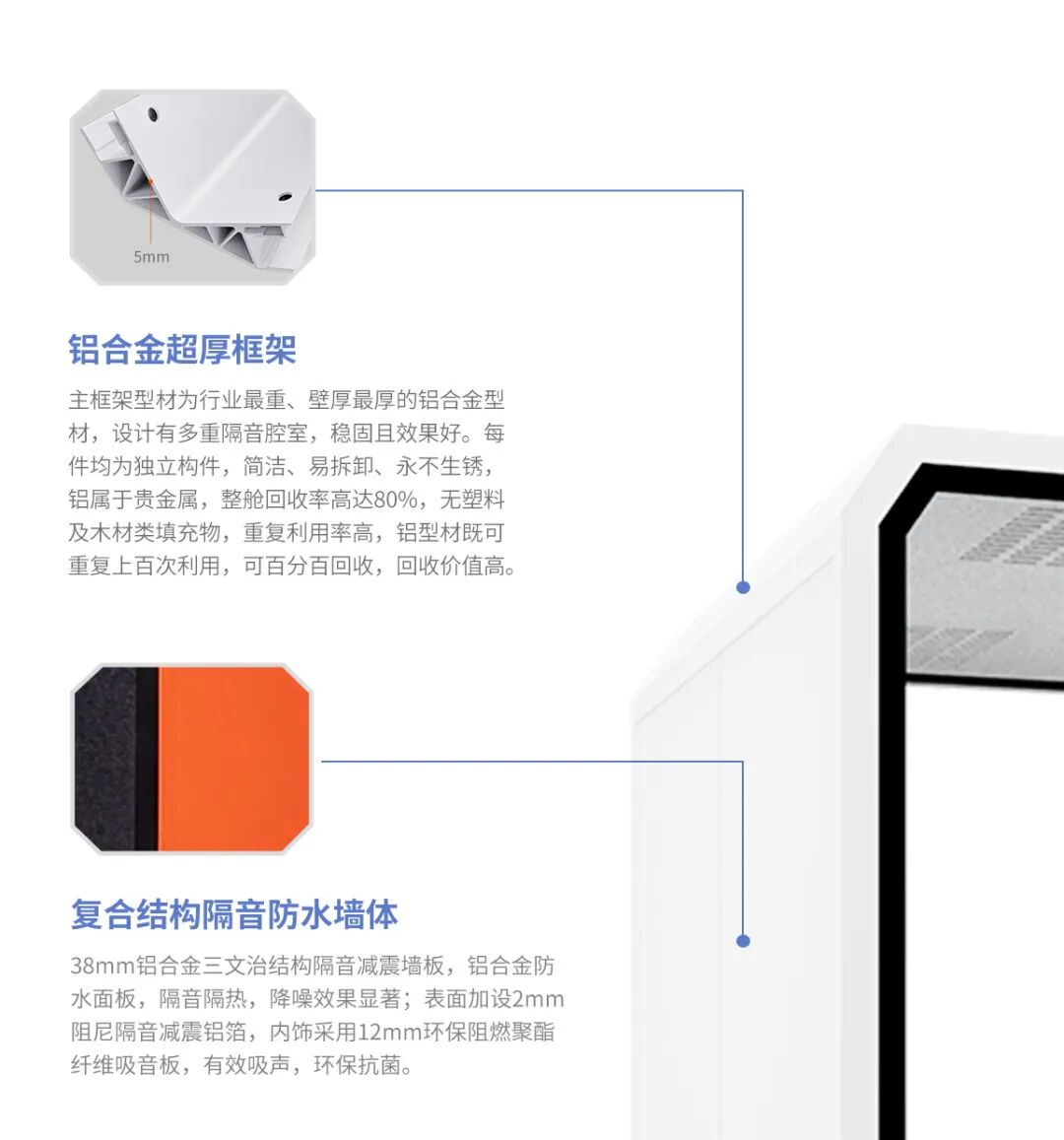 5mm

铝合金超厚框架

主框架型材为行业最重、壁厚最厚的铝合金型材，设计有多重隔音腔室，稳固且效果好。每件均为独立构件，简洁、易拆卸、永不生锈，铝属于贵金属，整舱回收率高达80%，无塑料及木材类填充物，重复利用率高，铝型材既可重复上百次利用，可百分百回收，回收价值高。

复合结构隔音防水墙体

38mm铝合金三文治结构隔音减震墙板，铝合金防水面板，隔音隔热，降噪效果显著；表面加设2mm阻尼隔音减震铝箔，内饰采用12mm环保阻燃聚酯纤维吸音板，有效吸声，环保抗菌。