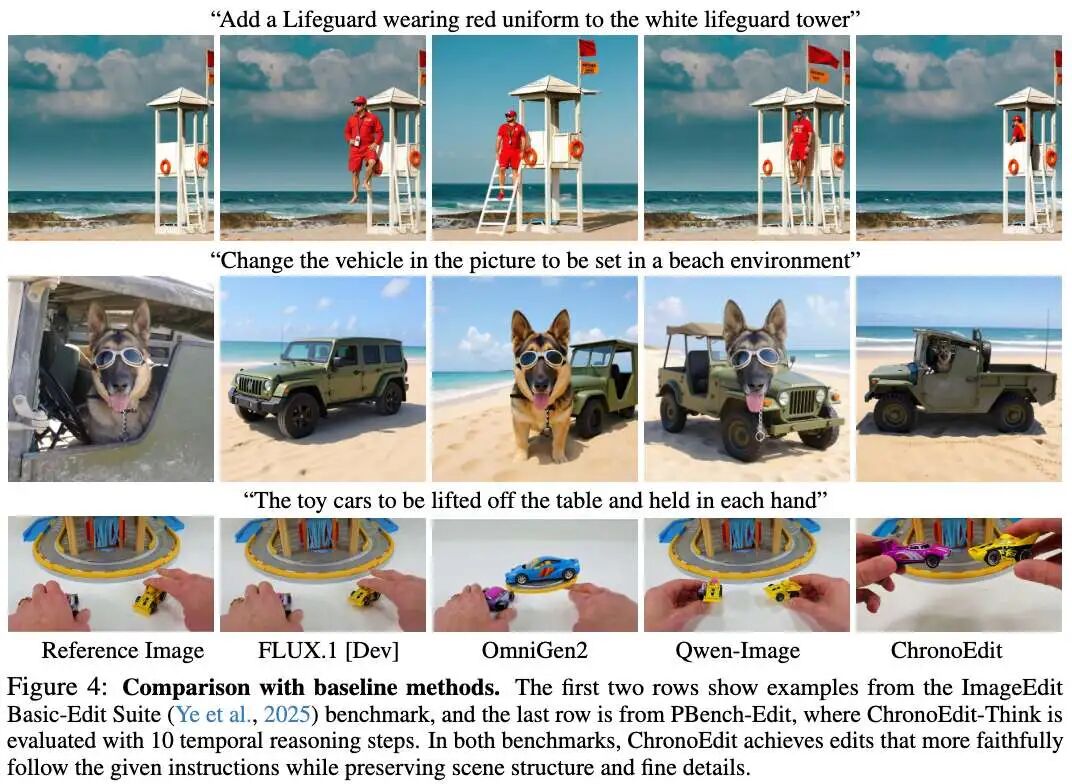 "Add a Lifeguard wearing red uniform to the white lifeguard tower"

"Change the vehicle in the picture to be set in a beach environment"

"The toy cars to be lifted off the table and held in each hand"

Reference Image FLUX.1 [Dev] OmniGen2 Qwen-Image ChronoEdit

Figure 4: **Comparison with baseline methods.** The first two rows show examples from the ImageEdit Basic-Edit Suite (Ye et al., 2025) benchmark, and the last row is from PBench-Edit, where ChronoEdit-Think is evaluated with 10 temporal reasoning steps. In both benchmarks, ChronoEdit achieves edits that more faithfully follow the given instructions while preserving scene structure and fine details.