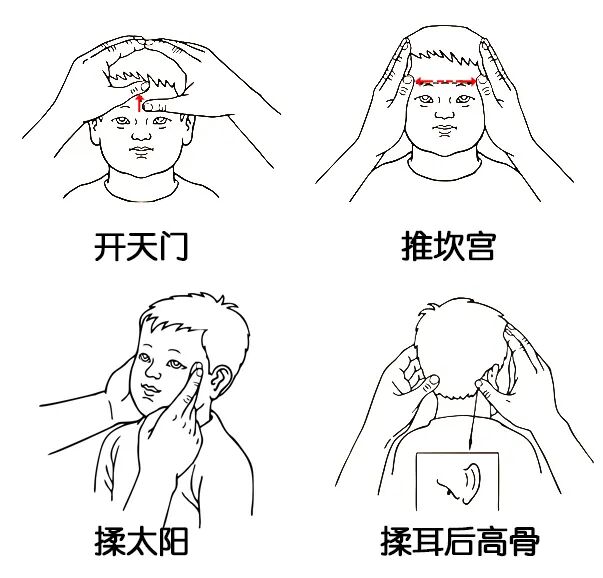 开天门

推坎宫

揉太阳

揉耳后高骨