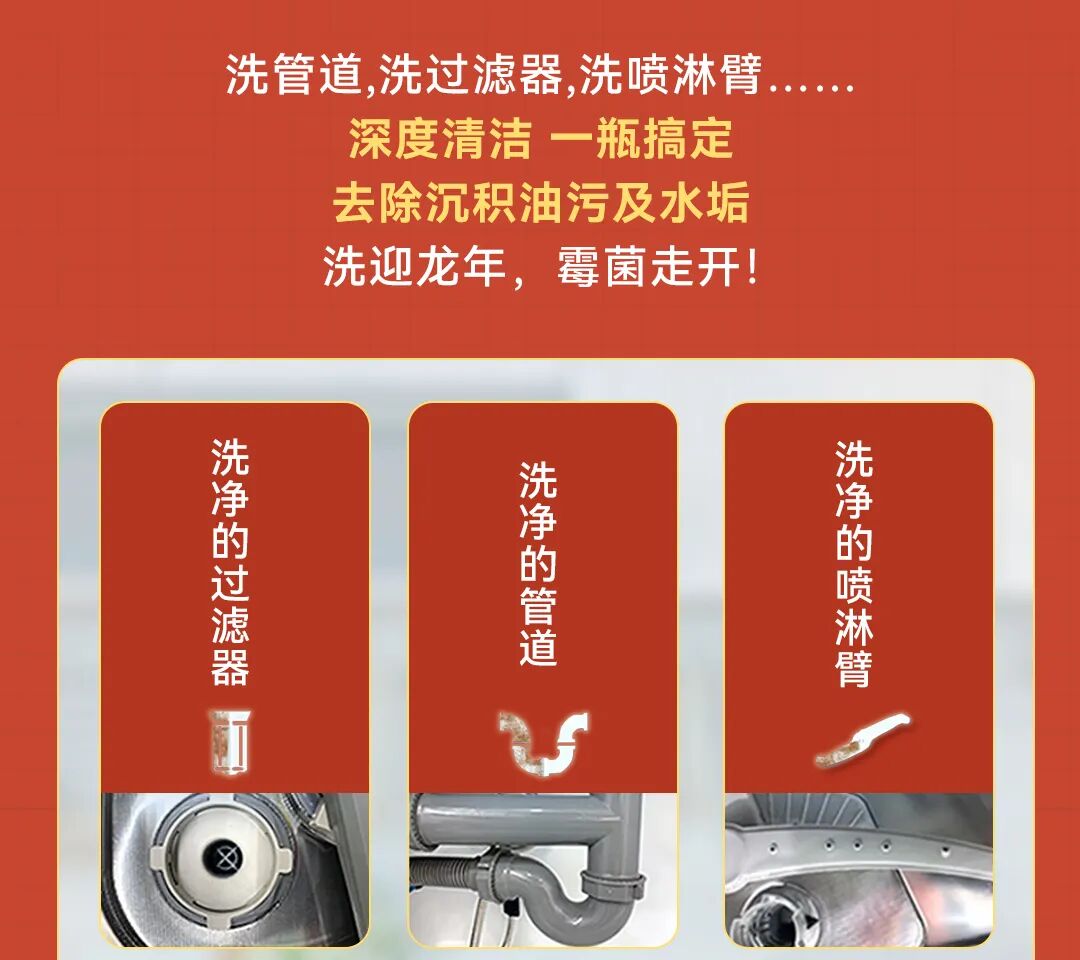 洗管道,洗过滤器,洗喷淋臂......
深度清洁 一瓶搞定
去除沉积油污及水垢
洗迎龙年，霉菌走开!

洗净的过滤器

洗净的管道

洗净的喷淋臂