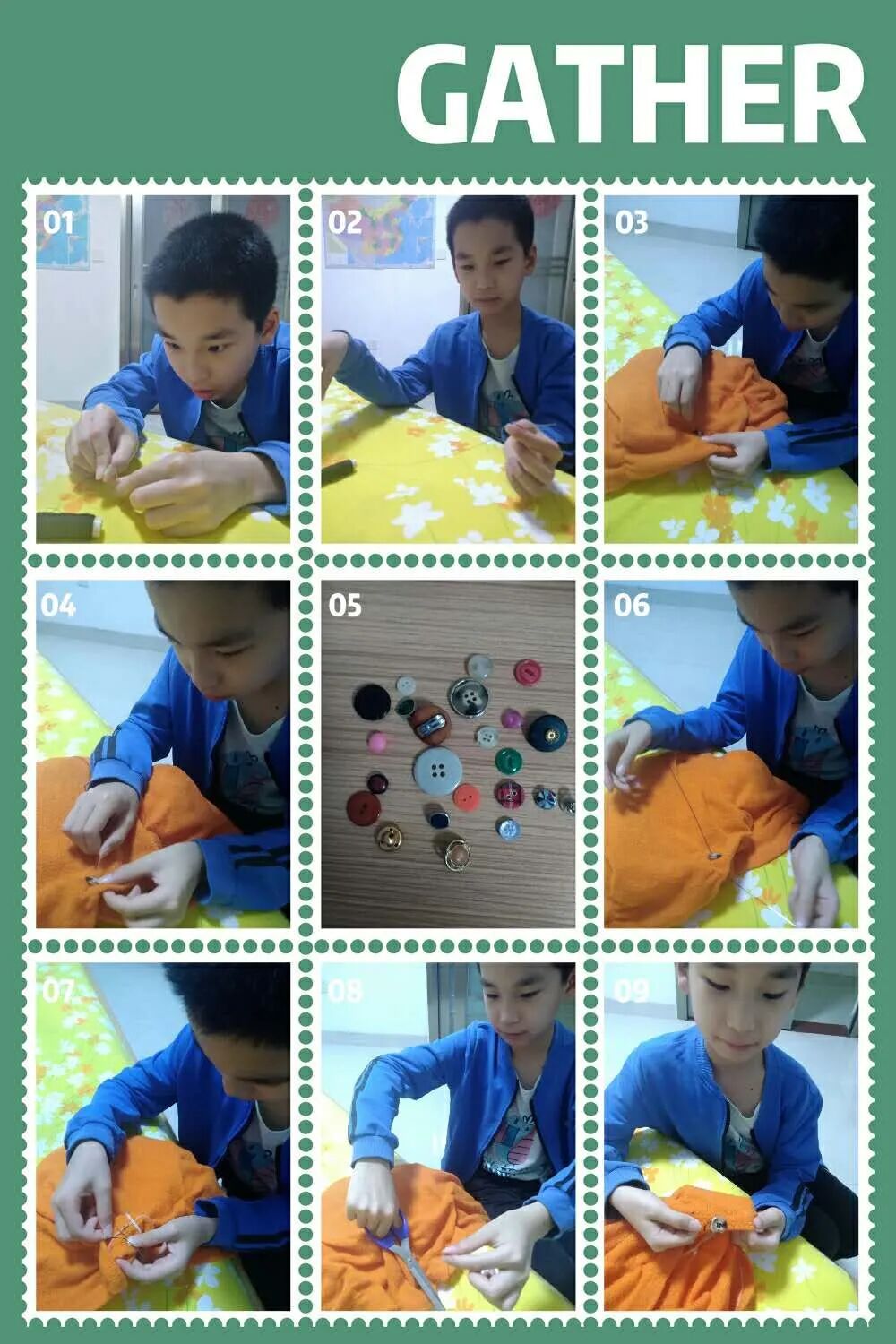 GATHER

01

02

03

04

05

06

07

08

09