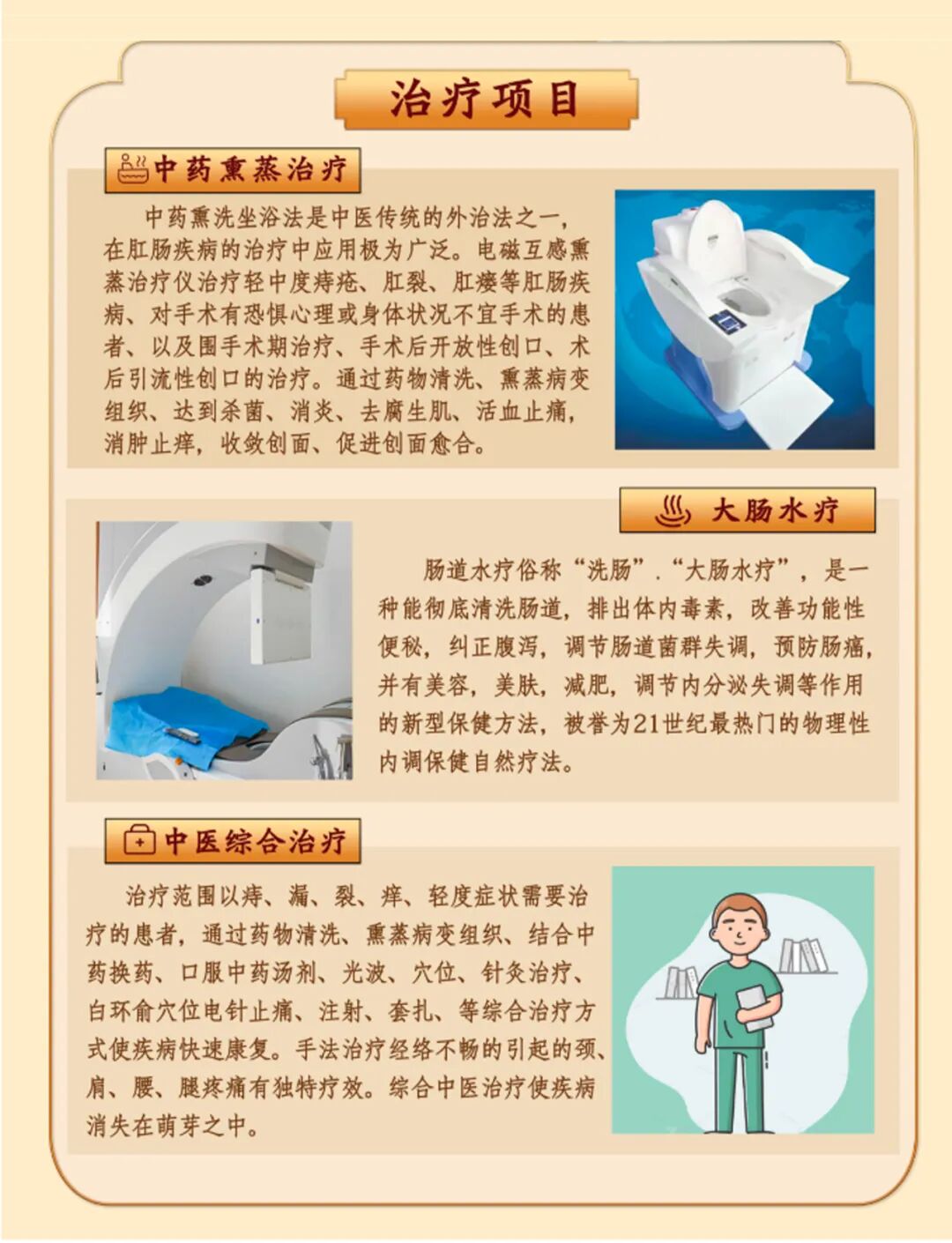 治疗项目

中药熏蒸治疗

中药熏洗坐浴法是中医传统的外治法之一，在肛肠疾病的治疗中应用极为广泛。电磁互感熏蒸治疗仪治疗轻中度痔疮、肛裂、肛瘘等肛肠疾病、对手术有恐惧心理或身体状况不宜手术的患者、以及围手术期治疗、手术后开放性创口、术后引流性创口的治疗。通过药物清洗、熏蒸病变组织、达到杀菌、消炎、去腐生肌、活血止痛，消肿止痒，收敛创面、促进创面愈合。

大肠水疗

肠道水疗俗称“洗肠”.“大肠水疗”，是一种能彻底清洗肠道，排出体内毒素，改善功能性便秘，纠正腹泻，调节肠道菌群失调，预防肠癌，并有美容，美肤，减肥，调节内分泌失调等作用的新型保健方法，被誉为21世纪最热门的物理性内调保健自然疗法。

中医综合治疗

治疗范围以痔、漏、裂、痒、轻度症状需要治疗的患者，通过药物清洗、熏蒸病变组织、结合中药换药、口服中药汤剂、光波、穴位、针灸治疗、白环俞穴位电针止痛、注射、套扎、等综合治疗方式使疾病快速康复。手法治疗经络不畅的引起的颈、肩、腰、腿疼痛有独特疗效。综合中医治疗使疾病消失在萌芽之中。