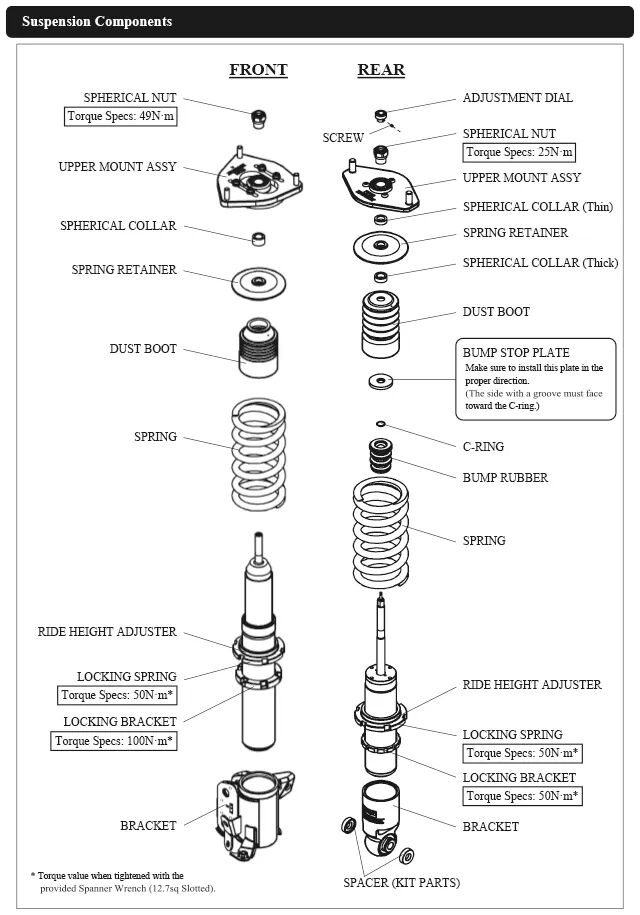 Suspension Components

FRONT

SPHERICAL NUT
Torque Specs: 49N·m

UPPER MOUNT ASSY

SPHERICAL COLLAR

SPRING RETAINER

DUST BOOT

SPRING

RIDE HEIGHT ADJUSTER

LOCKING SPRING
Torque Specs: 50N·m*

LOCKING BRACKET
Torque Specs: 100N·m*

BRACKET

* Torque value when tightened with the provided Spanner Wrench (12.7sq Slotted).

REAR

ADJUSTMENT DIAL

SCREW

SPHERICAL NUT
Torque Specs: 25N·m

UPPER MOUNT ASSY

SPHERICAL COLLAR (Thin)

SPRING RETAINER

SPHERICAL COLLAR (Thick)

DUST BOOT

BUMP STOP PLATE
Make sure to install this plate in the proper direction.
(The side with a groove must face toward the C-ring.)

C-RING

BUMP RUBBER

SPRING

RIDE HEIGHT ADJUSTER

LOCKING SPRING
Torque Specs: 50N·m*

LOCKING BRACKET
Torque Specs: 50N·m*

BRACKET

SPACER (KIT PARTS)