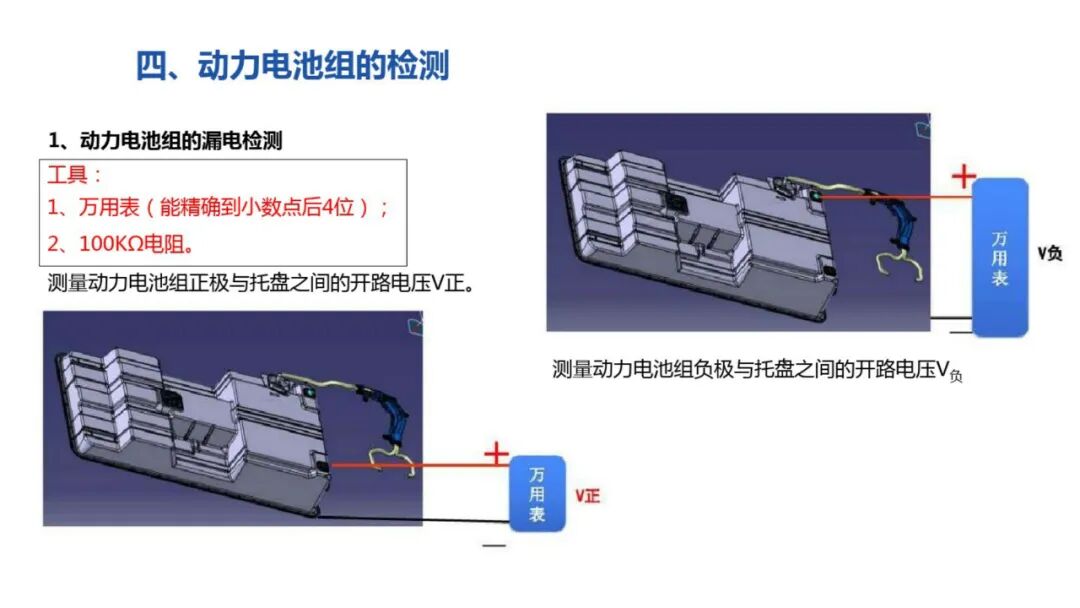 四、动力电池组的检测

1、动力电池组的漏电检测

工具：
1、万用表（能精确到小数点后4位）；
2、100KΩ电阻。

测量动力电池组正极与托盘之间的开路电压V正。

+
万用表
V正
—

+
万用表
V负
—

测量动力电池组负极与托盘之间的开路电压$V_{负}$