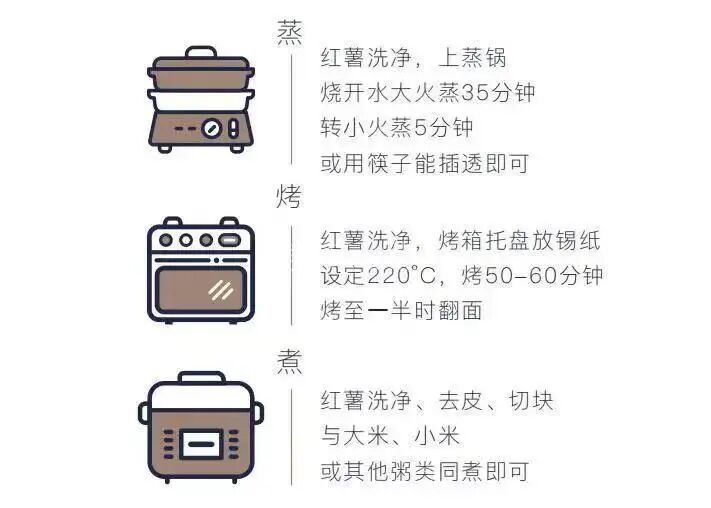 蒸

红薯洗净，上蒸锅
烧开水大火蒸35分钟
转小火蒸5分钟
或用筷子能插透即可

烤

红薯洗净，烤箱托盘放锡纸
设定220°C，烤50-60分钟
烤至一半时翻面

煮

红薯洗净、去皮、切块
与大米、小米
或其他粥类同煮即可