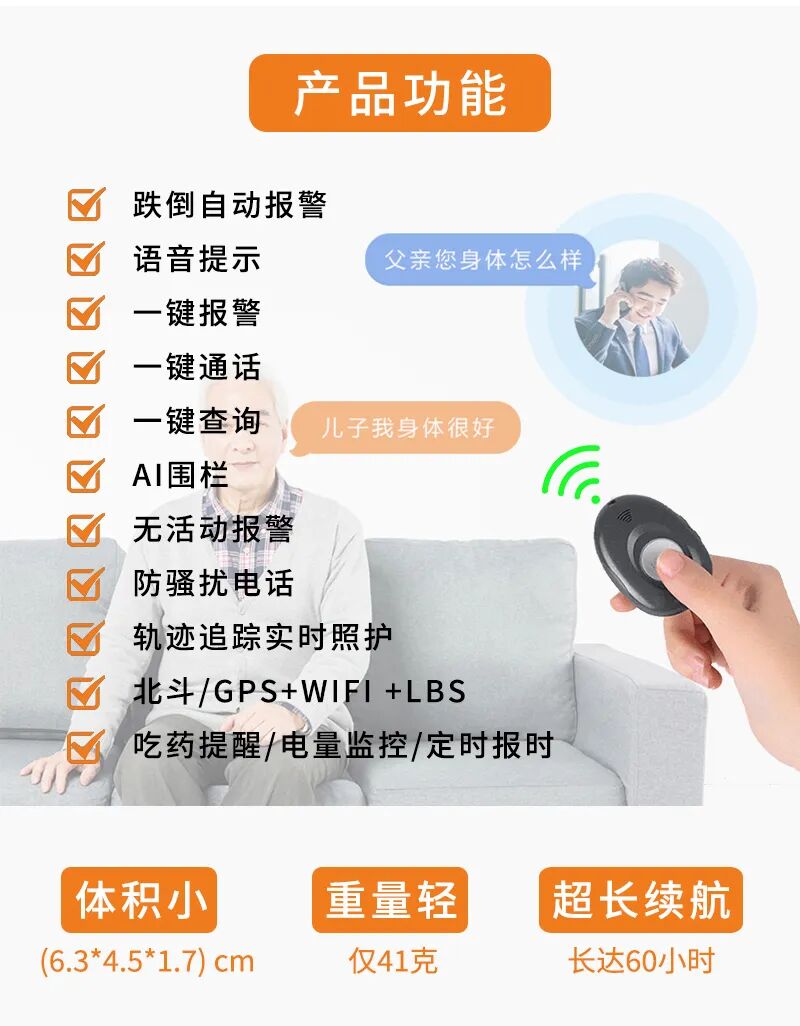 产品功能

跌倒自动报警
语音提示
一键报警
一键通话
一键查询
AI围栏
无活动报警
防骚扰电话
轨迹追踪实时照护
北斗/GPS+WIFI +LBS
吃药提醒/电量监控/定时报时

父亲您身体怎么样

儿子我身体很好

体积小
(6.3*4.5*1.7) cm

重量轻
仅41克

超长续航
长达60小时