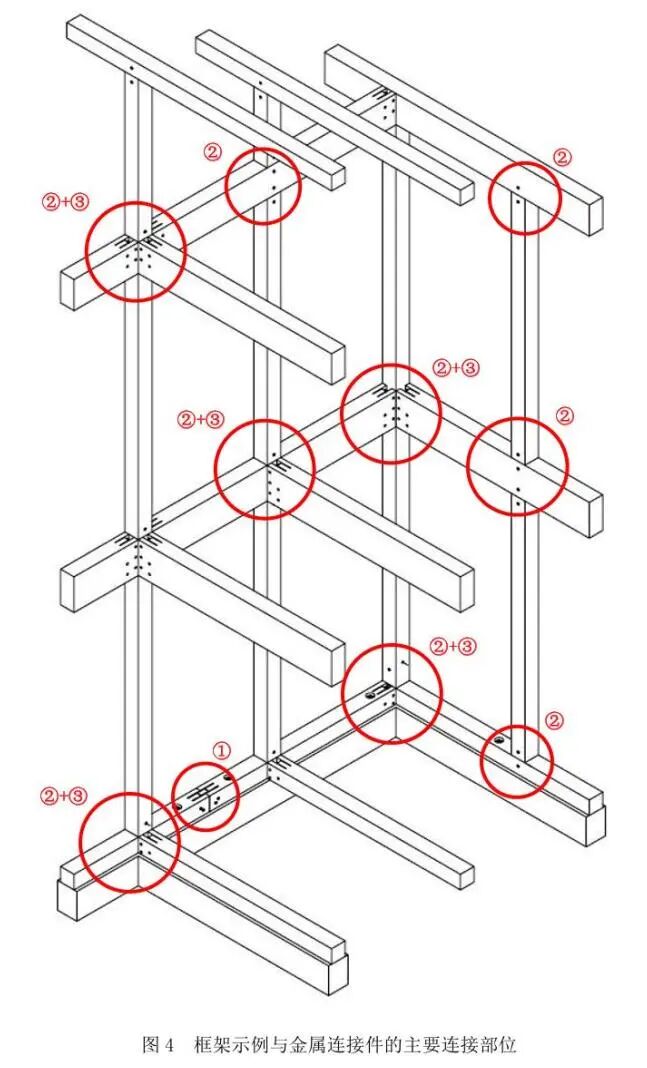 ②

②

②+③

②+③

②+③

②

②+③

②

①

②+③

图 4　框架示例与金属连接件的主要连接部位