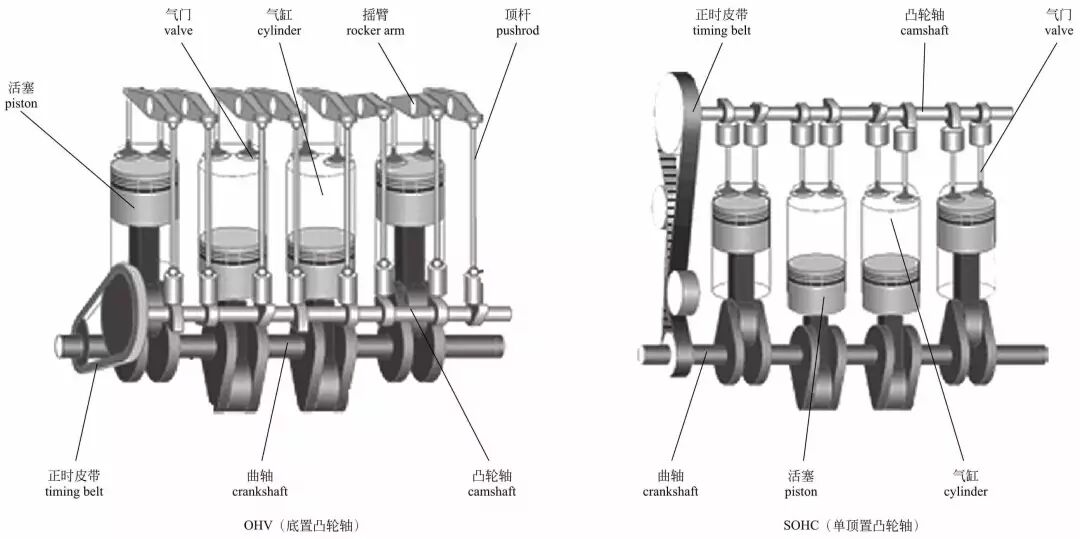 气门
valve

气缸
cylinder

摇臂
rocker arm

顶杆
pushrod

活塞
piston

正时皮带
timing belt

曲轴
crankshaft

凸轮轴
camshaft

OHV（底置凸轮轴）

正时皮带
timing belt

凸轮轴
camshaft

气门
valve

曲轴
crankshaft

活塞
piston

气缸
cylinder

SOHC（单顶置凸轮轴）