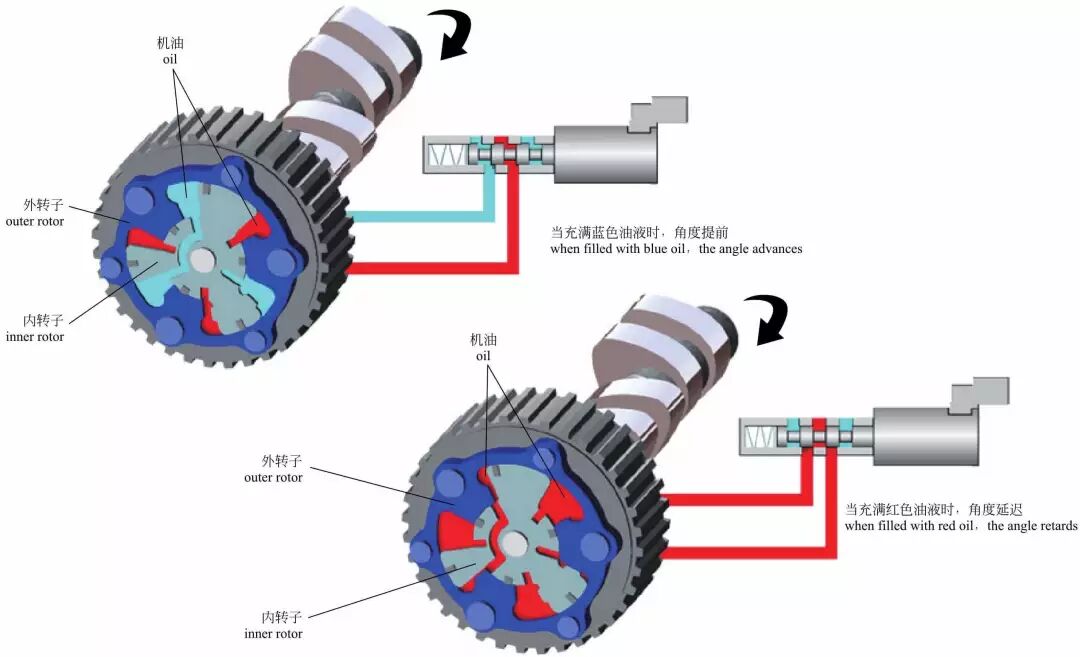 机油
oil

外转子
outer rotor

内转子
inner rotor

当充满蓝色油液时，角度提前
when filled with blue oil，the angle advances

机油
oil

外转子
outer rotor

内转子
inner rotor

当充满红色油液时，角度延迟
when filled with red oil，the angle retards