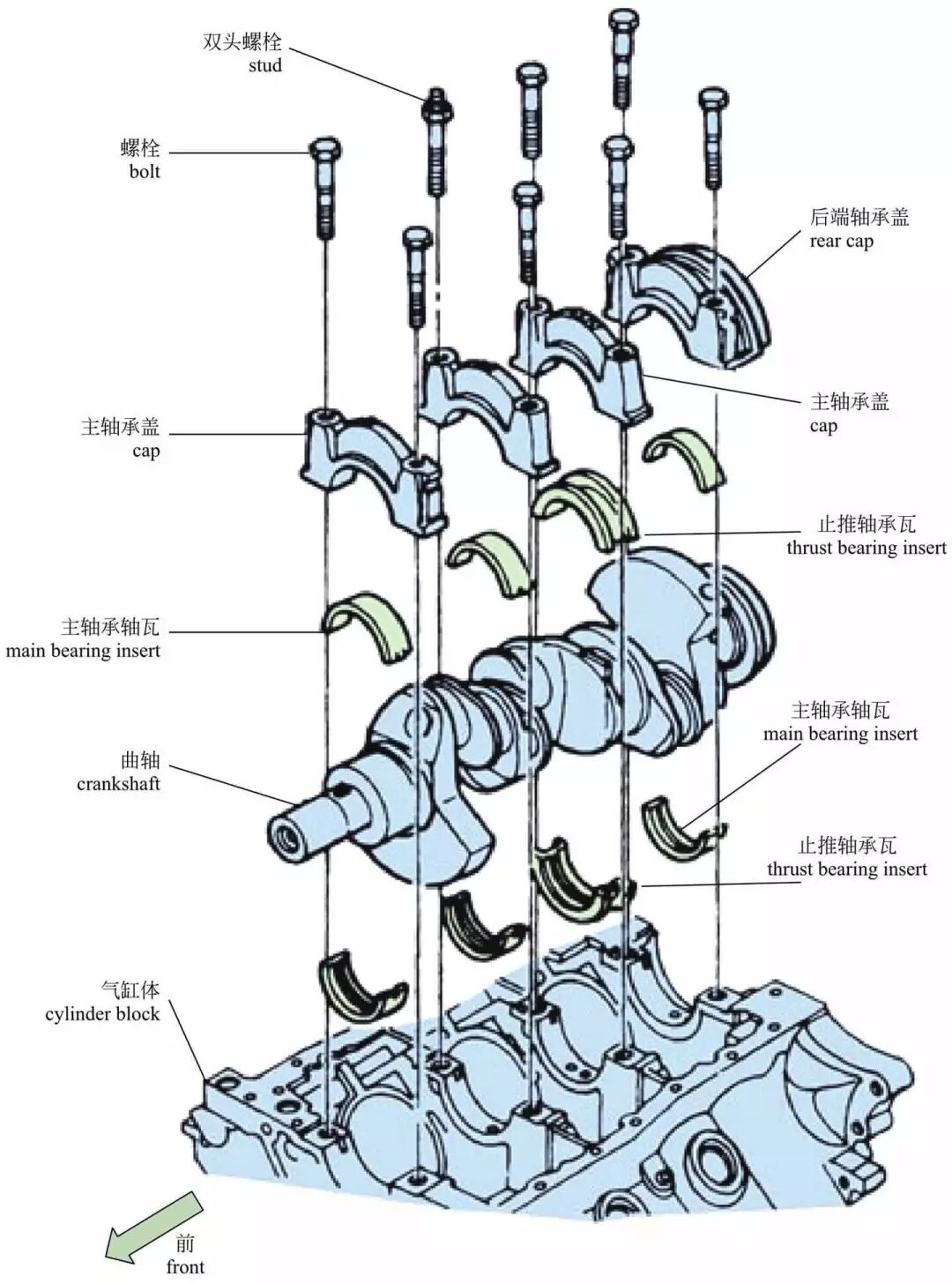 双头螺栓
stud

螺栓
bolt

后端轴承盖
rear cap

主轴承盖
cap

主轴承盖
cap

止推轴承瓦
thrust bearing insert

主轴承轴瓦
main bearing insert

主轴承轴瓦
main bearing insert

曲轴
crankshaft

止推轴承瓦
thrust bearing insert

气缸体
cylinder block

前
front