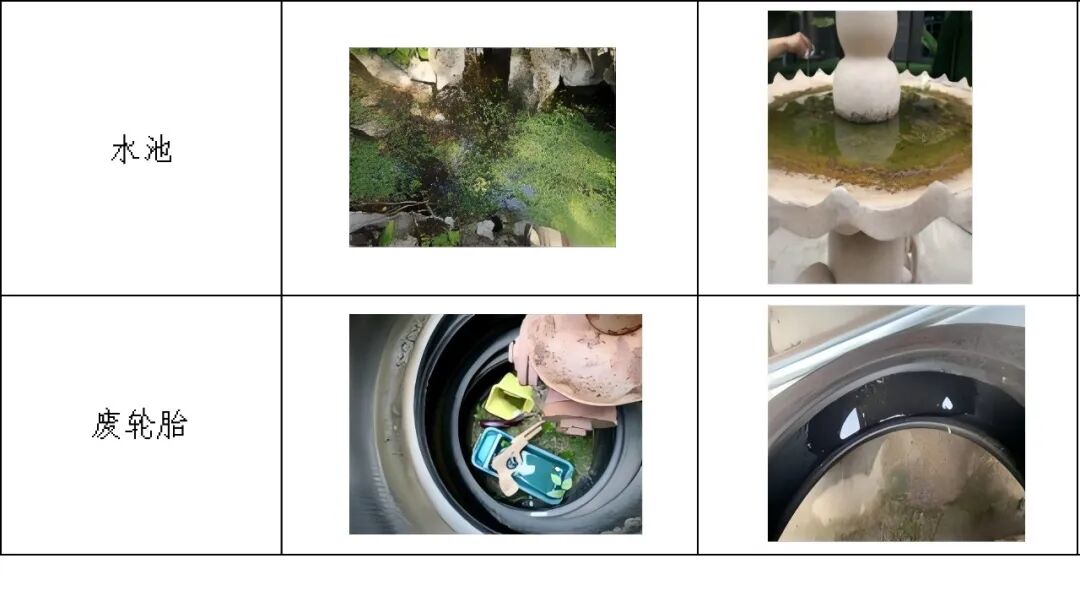 | 水池 | | |
|---|---|---|
| 废轮胎 | | |