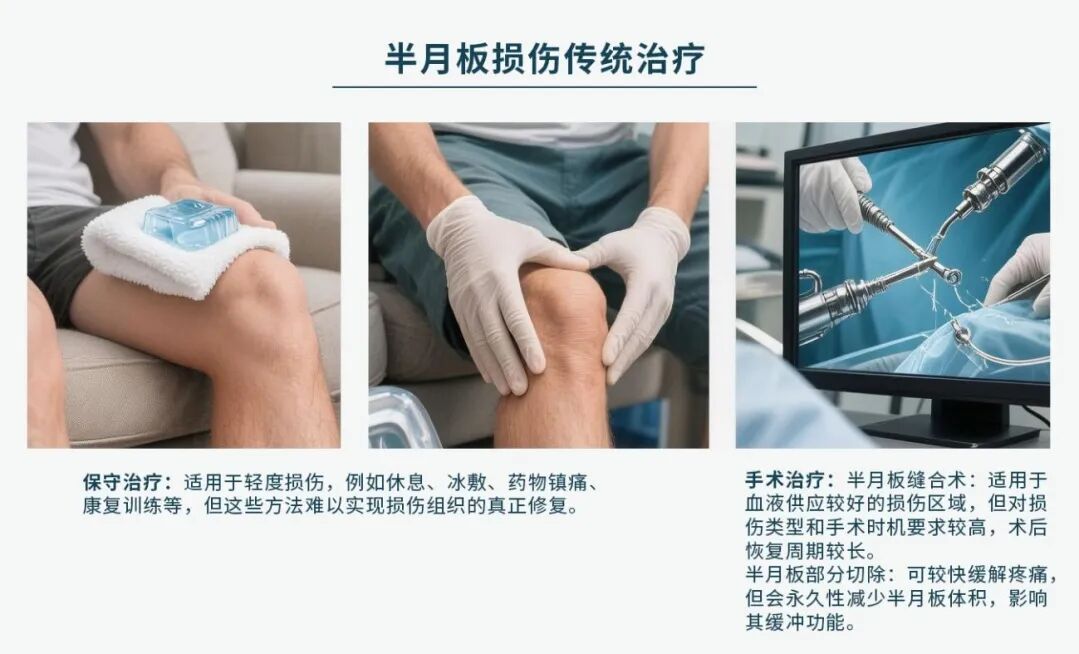 半月板损伤传统治疗

保守治疗：适用于轻度损伤，例如休息、冰敷、药物镇痛、康复训练等，但这些方法难以实现损伤组织的真正修复。

手术治疗：半月板缝合术：适用于血液供应较好的损伤区域，但对损伤类型和手术时机要求较高，术后恢复周期较长。
半月板部分切除：可较快缓解疼痛，但会永久性减少半月板体积，影响其缓冲功能。