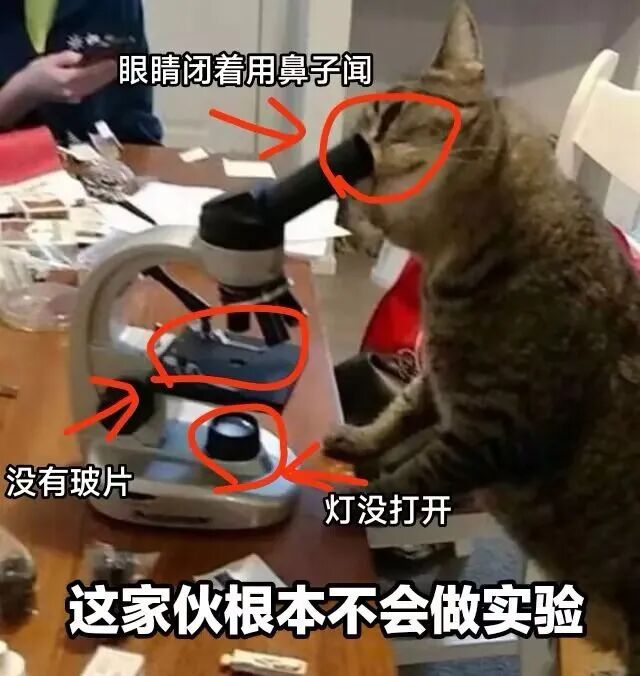 眼睛闭着用鼻子闻

没有玻片

灯没打开

这家伙根本不会做实验