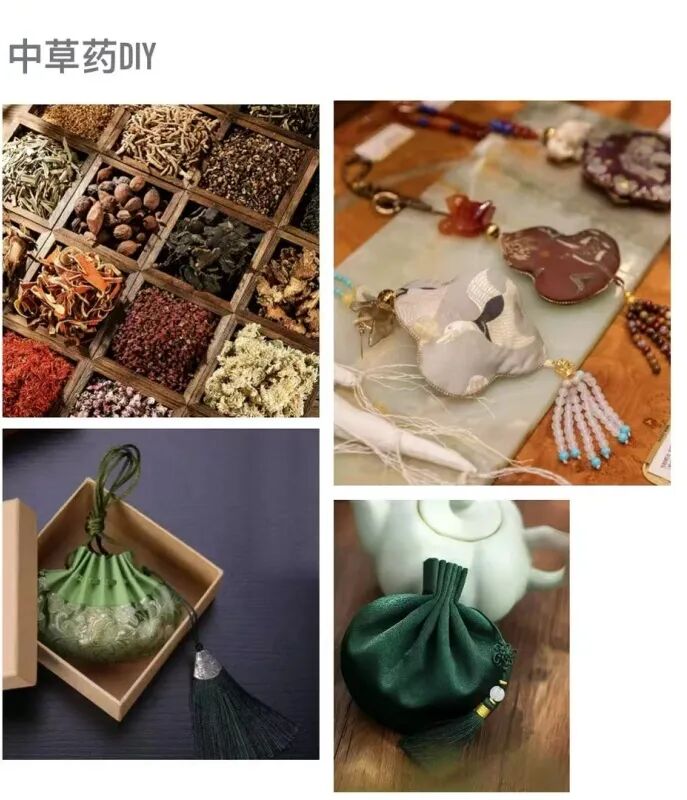 中草药DIY