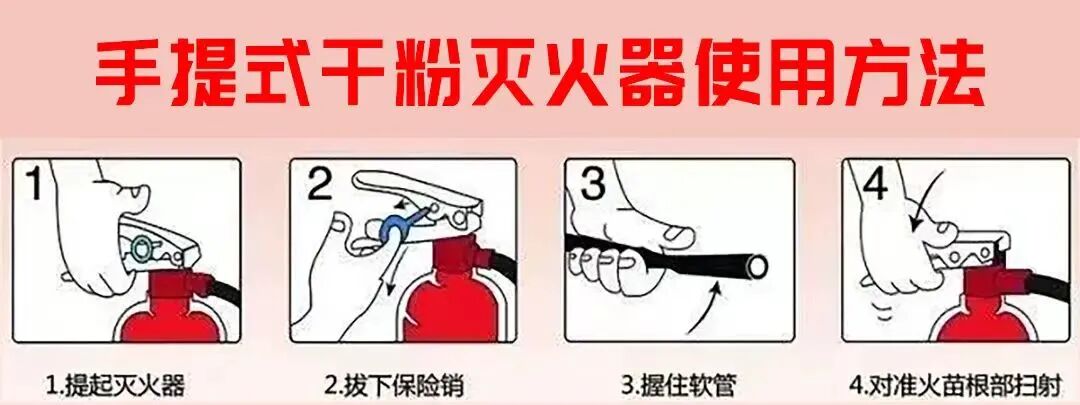 手提式干粉灭火器使用方法

1

2

3

4

1.提起灭火器

2.拔下保险销

3.握住软管

4.对准火苗根部扫射