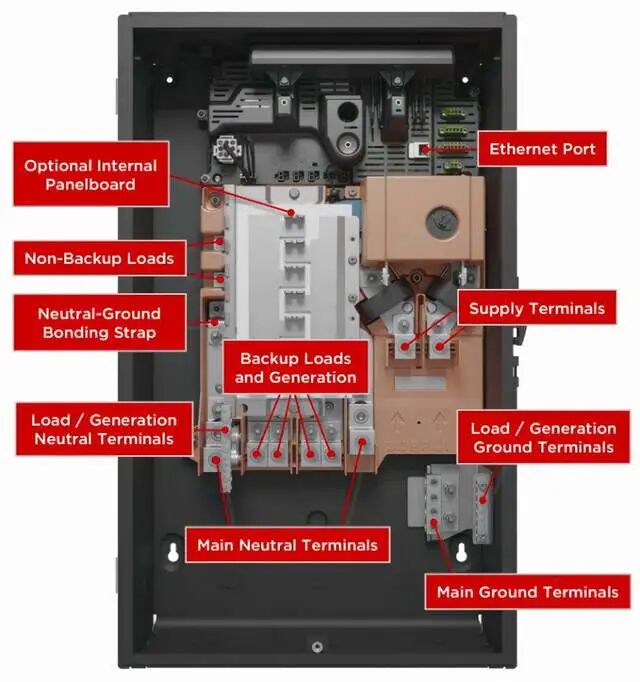 Optional Internal Panelboard

Ethernet Port

Non-Backup Loads

Neutral-Ground Bonding Strap

Supply Terminals

Backup Loads and Generation

Load / Generation Neutral Terminals

Load / Generation Ground Terminals

Main Neutral Terminals

Main Ground Terminals