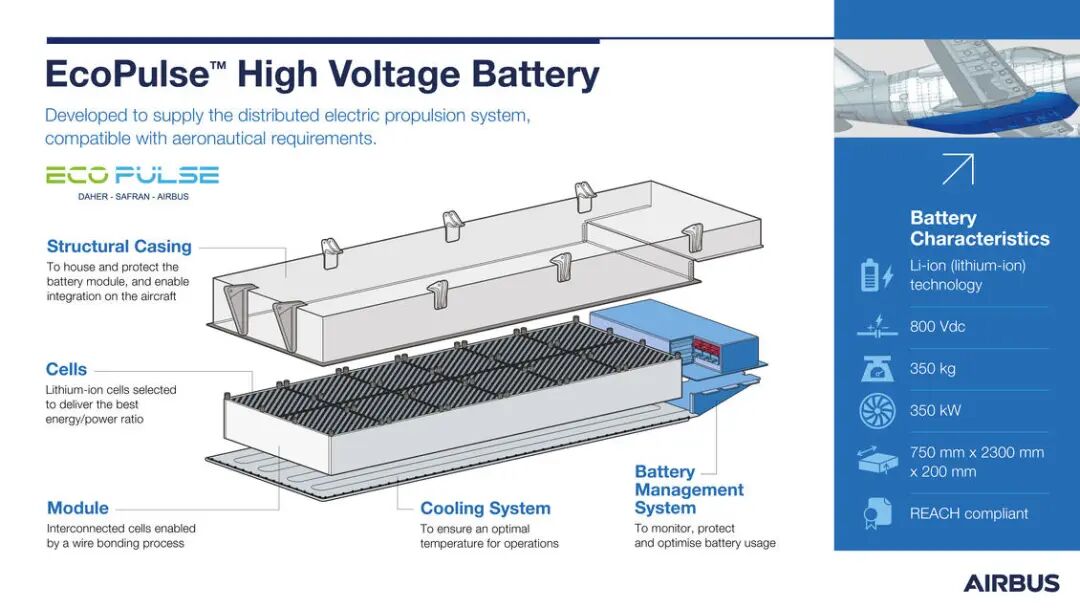 EcoPulse™ High Voltage Battery

Developed to supply the distributed electric propulsion system, compatible with aeronautical requirements.

ECO PULSE
DAHER - SAFRAN - AIRBUS

Structural Casing
To house and protect the battery module, and enable integration on the aircraft

Cells
Lithium-ion cells selected to deliver the best energy/power ratio

Module
Interconnected cells enabled by a wire bonding process

Cooling System
To ensure an optimal temperature for operations

Battery Management System
To monitor, protect and optimise battery usage

Battery Characteristics

Li-ion (lithium-ion) technology

800 Vdc

350 kg

350 kW

750 mm x 2300 mm x 200 mm

REACH compliant

AIRBUS