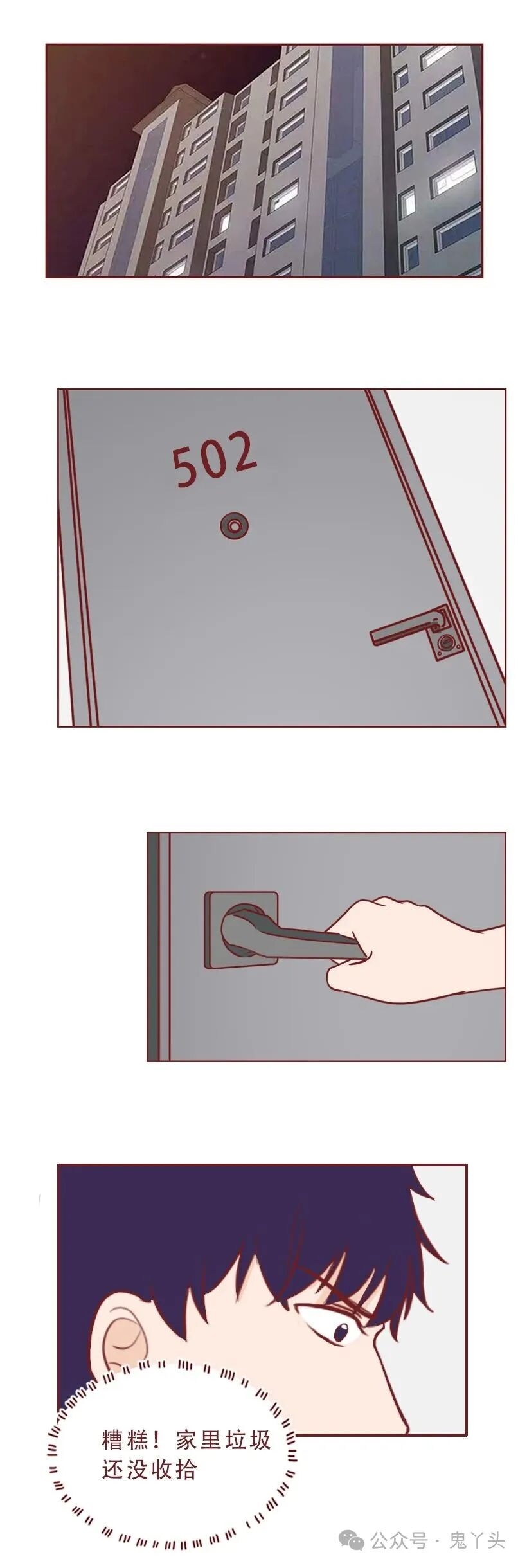 502

糟糕！家里垃圾还没收拾

公众号 · 鬼丫头