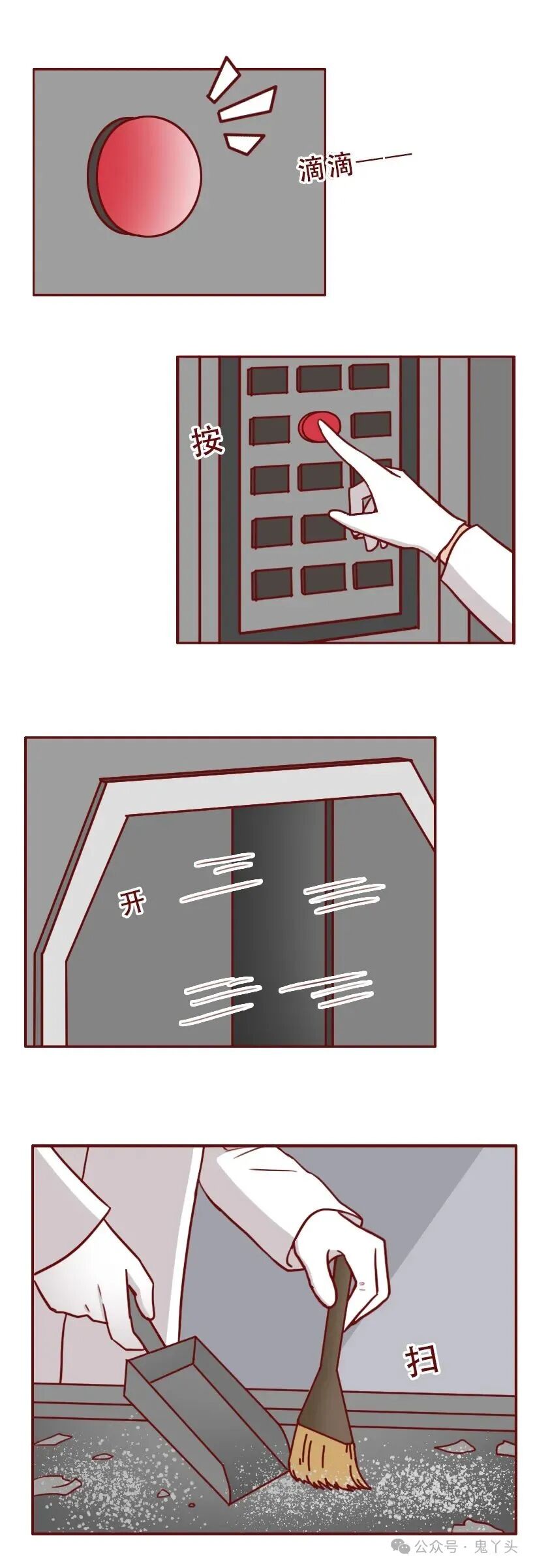 滴滴——

按

开

扫

公众号 · 鬼丫头