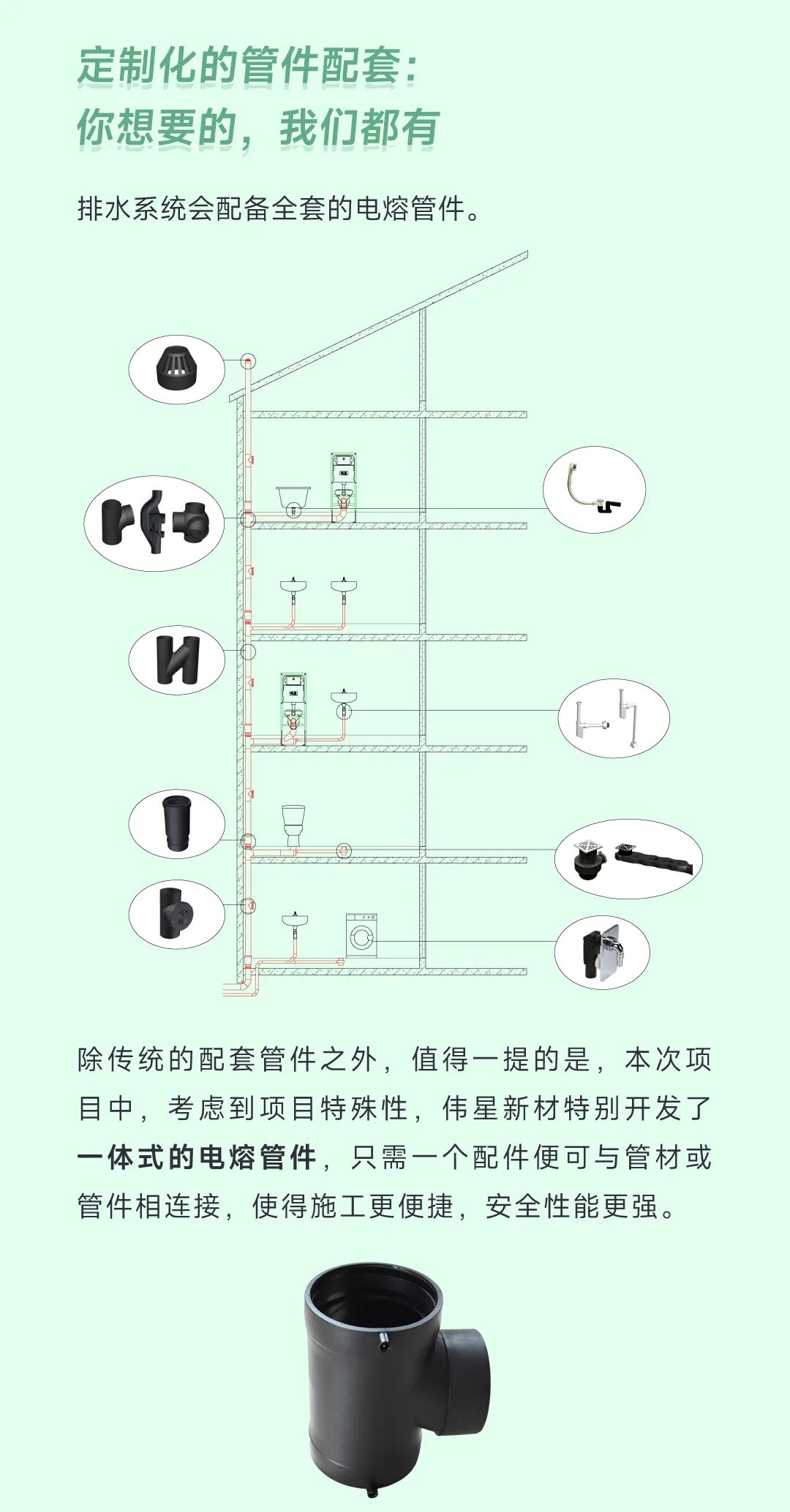 定制化的管件配套：
你想要的，我们都有

排水系统会配备全套的电熔管件。

除传统的配套管件之外，值得一提的是，本次项目中，考虑到项目特殊性，伟星新材特别开发了一体式的电熔管件，只需一个配件便可与管材或管件相连接，使得施工更便捷，安全性能更强。