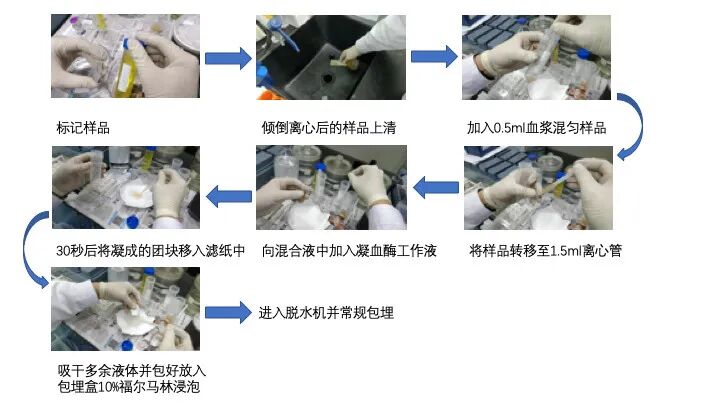 标记样品

倾倒离心后的样品上清

加入0.5ml血浆混匀样品

将样品转移至1.5ml离心管

向混合液中加入凝血酶工作液

30秒后将凝成的团块移入滤纸中

吸干多余液体并包好放入包埋盒10%福尔马林浸泡

进入脱水机并常规包埋