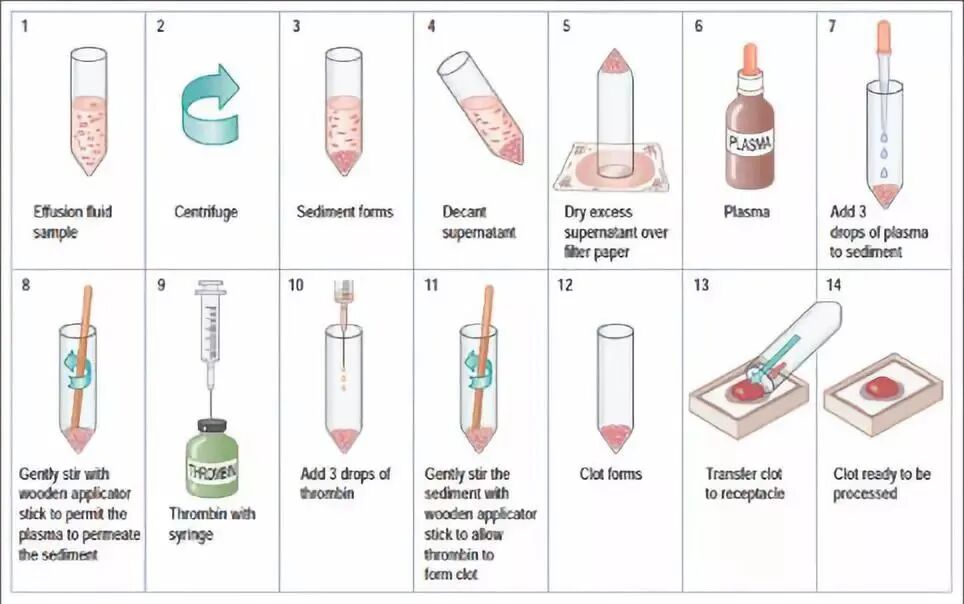 1
Effusion fluid sample

2
Centrifuge

3
Sediment forms

4
Decant supernatant

5
Dry excess supernatant over filter paper

6
PLASMA
Plasma

7
Add 3 drops of plasma to sediment

8
Gently stir with wooden applicator stick to permit the plasma to permeate the sediment

9
THROMBIN
Thrombin with syringe

10
Add 3 drops of thrombin

11
Gently stir the sediment with wooden applicator stick to allow thrombin to form clot

12
Clot forms

13
Transfer clot to receptacle

14
Clot ready to be processed