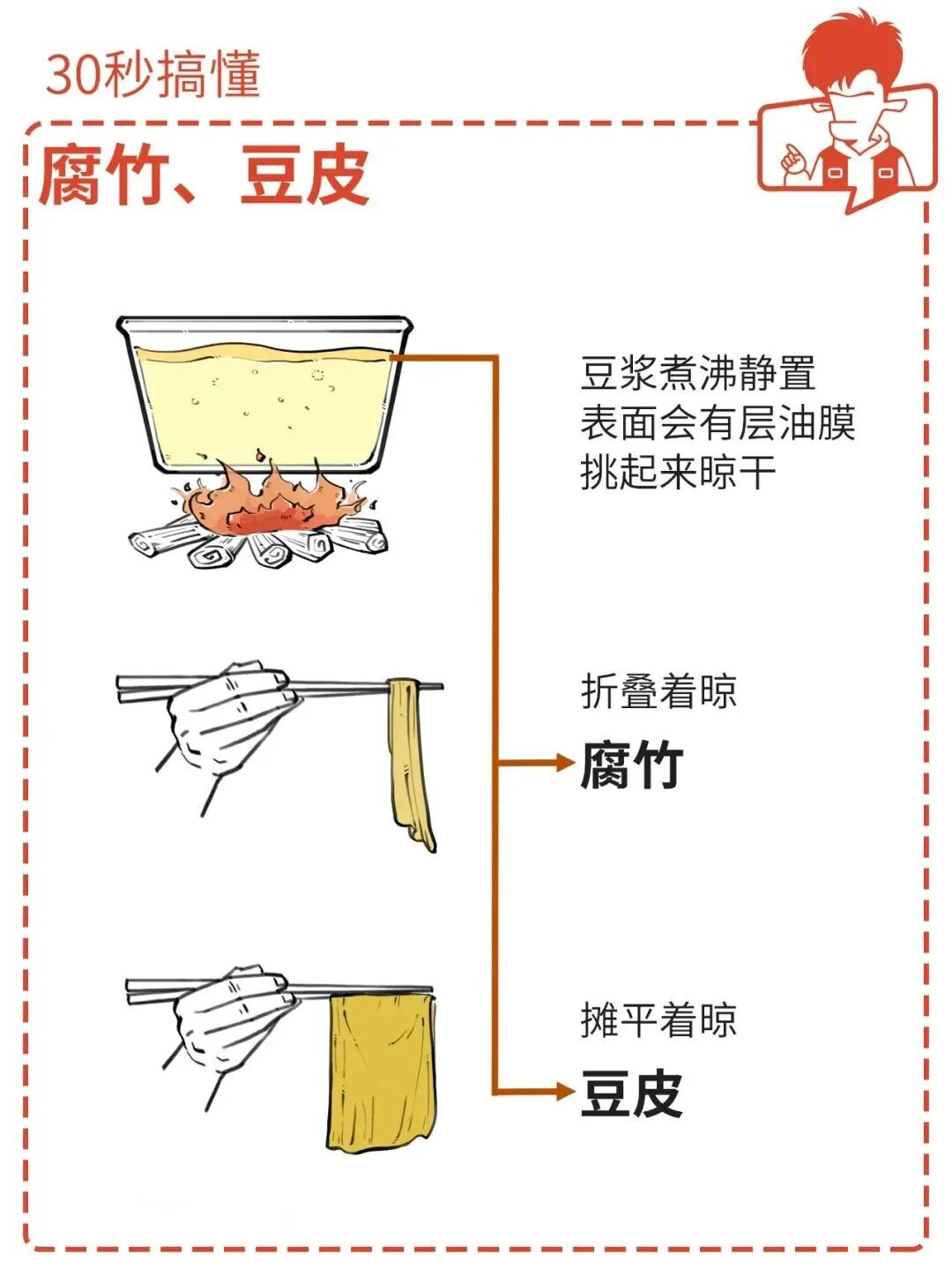 30秒搞懂

腐竹、豆皮

豆浆煮沸静置
表面会有层油膜
挑起来晾干

折叠着晾

腐竹

摊平着晾

豆皮