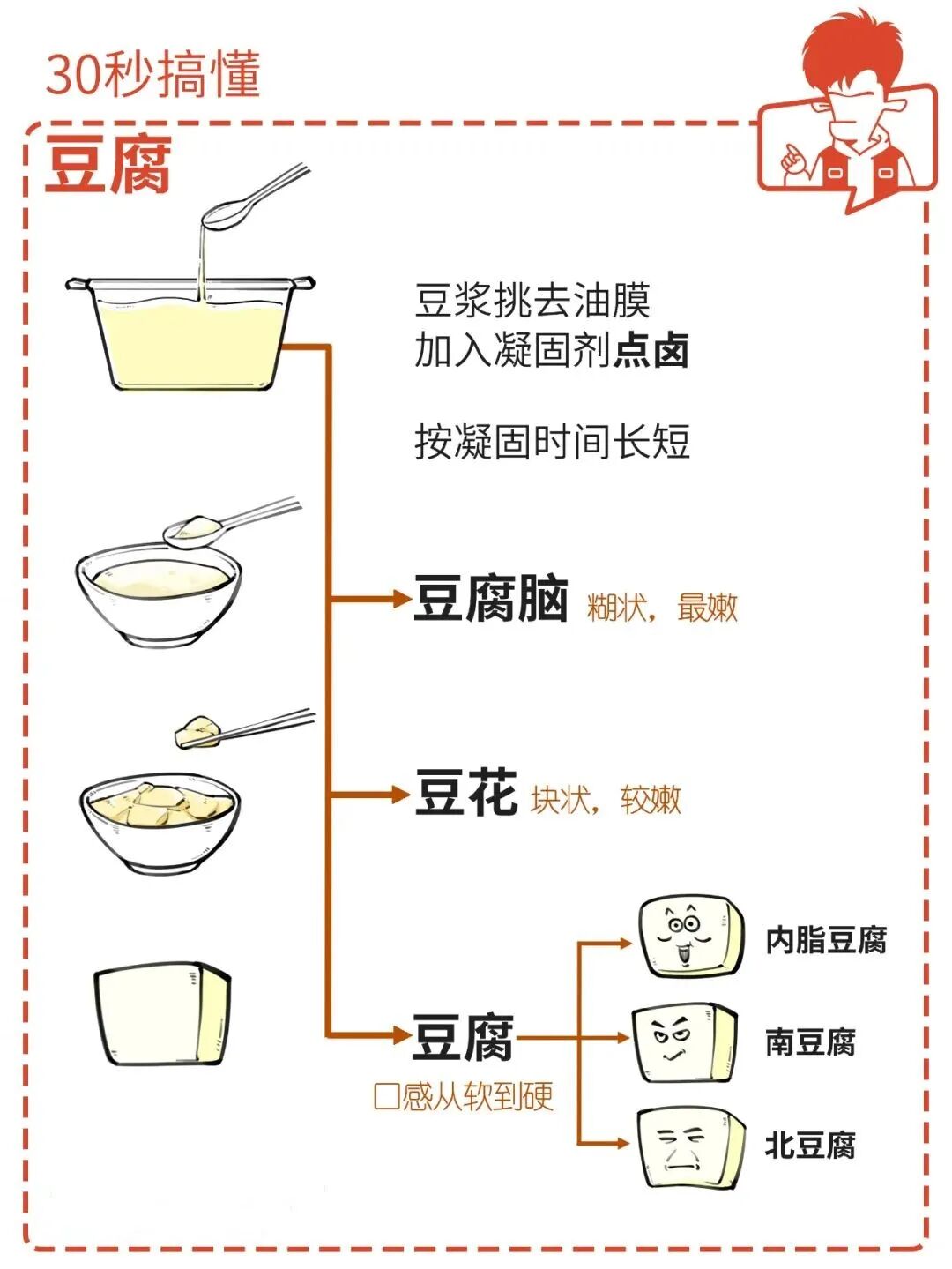 30秒搞懂

豆腐

豆浆挑去油膜
加入凝固剂点卤

按凝固时间长短

豆腐脑 糊状，最嫩

豆花 块状，较嫩

豆腐
口感从软到硬

内脂豆腐

南豆腐

北豆腐