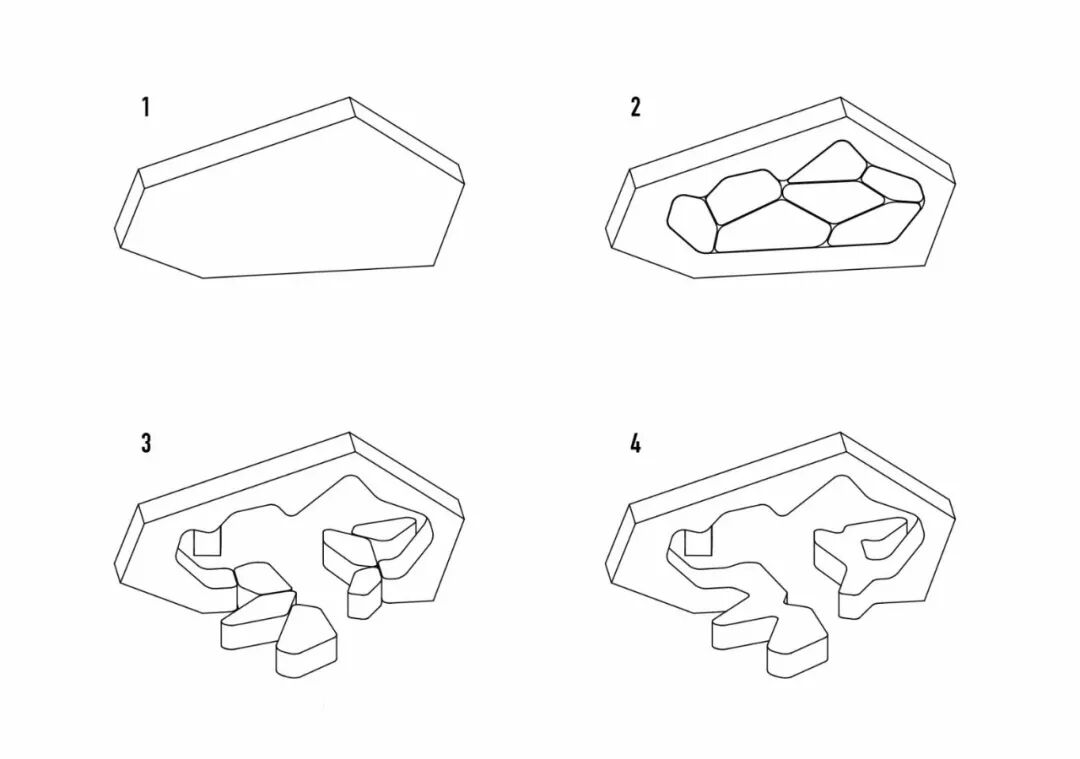 1

2

3

4