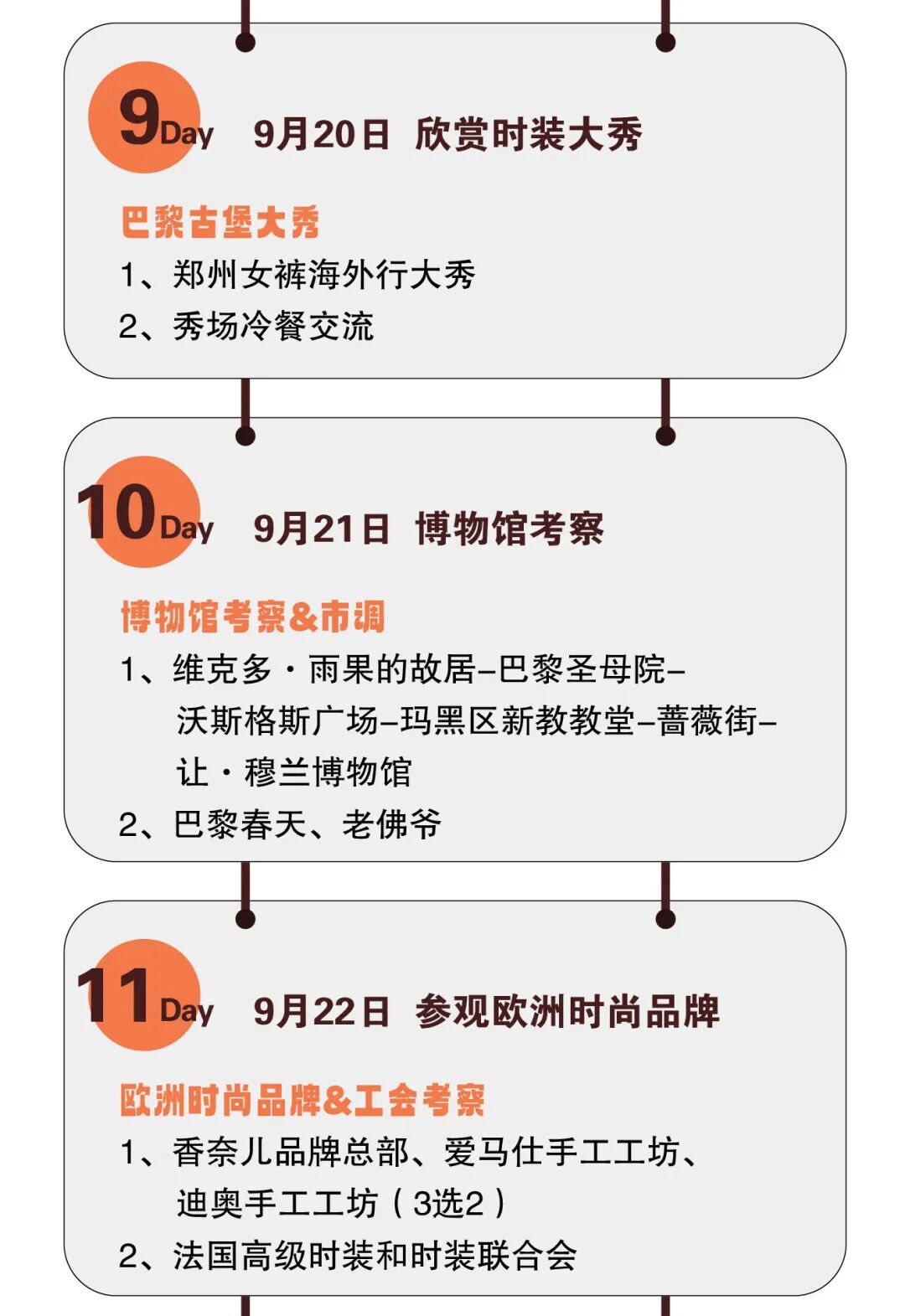 9Day 9月20日 欣赏时装大秀

巴黎古堡大秀

1、郑州女裤海外行大秀

2、秀场冷餐交流

10Day 9月21日 博物馆考察

博物馆考察&市调

1、维克多·雨果的故居-巴黎圣母院-沃斯格斯广场-玛黑区新教教堂-蔷薇街-让·穆兰博物馆

2、巴黎春天、老佛爷

11Day 9月22日 参观欧洲时尚品牌

欧洲时尚品牌&工会考察

1、香奈儿品牌总部、爱马仕手工工坊、迪奥手工工坊（3选2）

2、法国高级时装和时装联合会