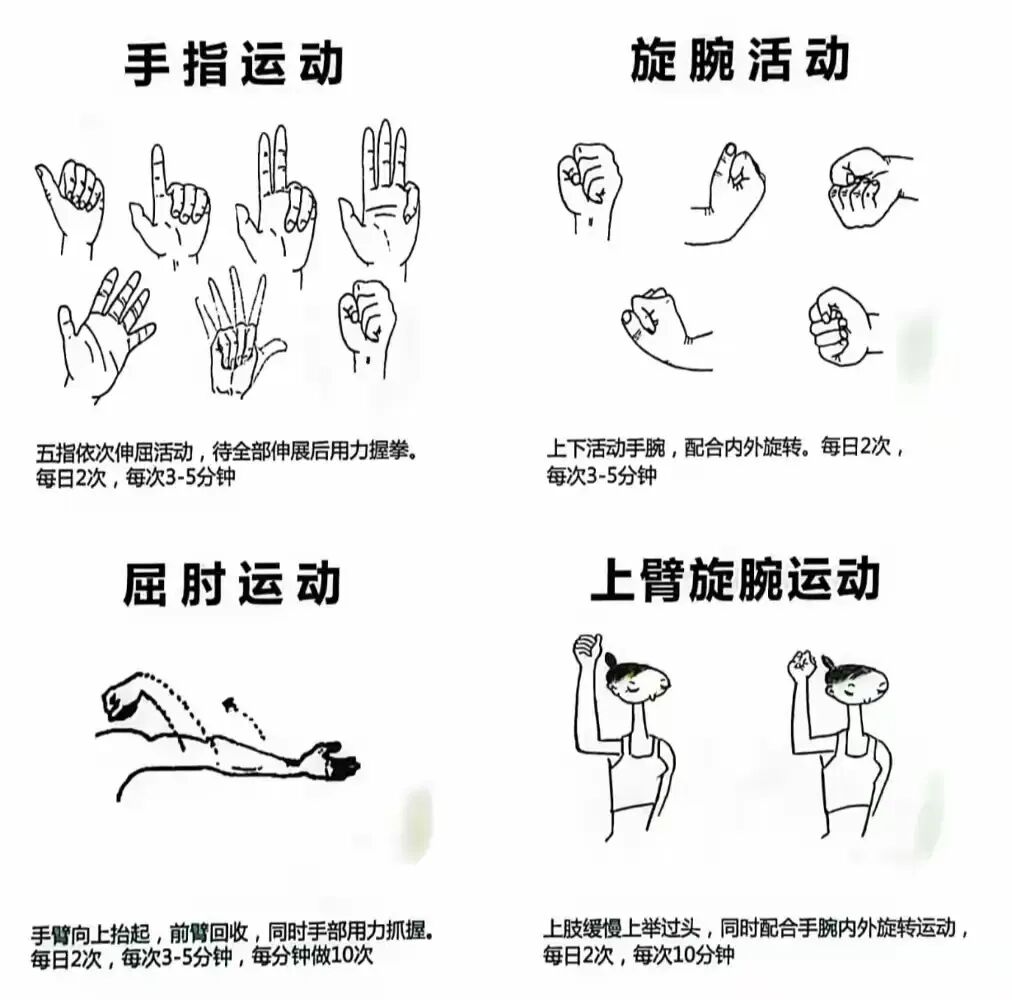 手指运动

五指依次伸屈活动，待全部伸展后用力握拳。每日2次，每次3-5分钟

旋腕活动

上下活动手腕，配合内外旋转。每日2次，每次3-5分钟

屈肘运动

手臂向上抬起，前臂回收，同时手部用力抓握。每日2次，每次3-5分钟，每分钟做10次

上臂旋腕运动

上肢缓慢上举过头，同时配合手腕内外旋转运动，每日2次，每次10分钟