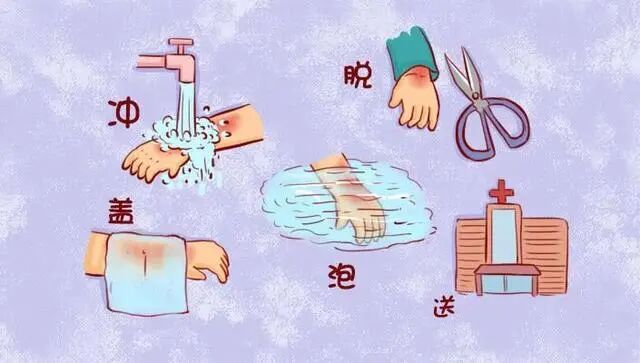 冲

脱

盖

泡

送