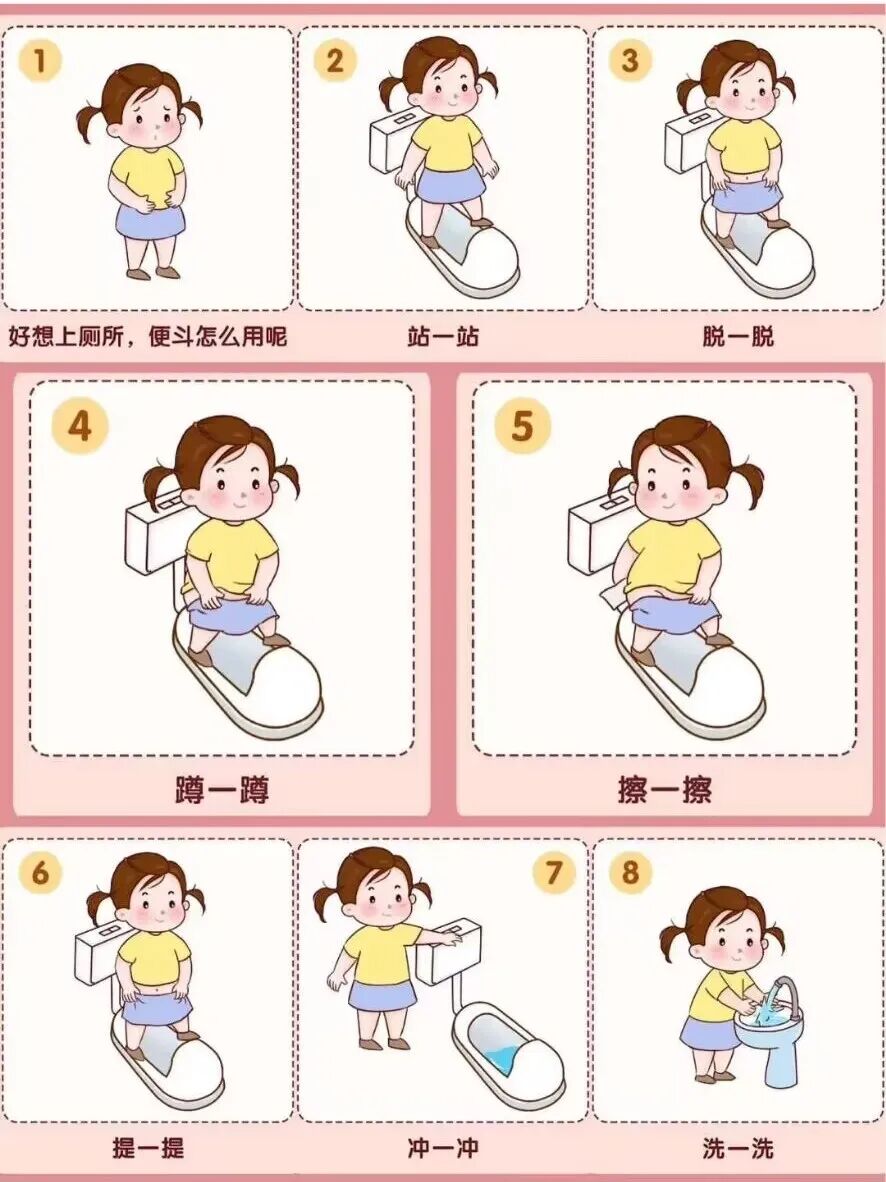 1
好想上厕所，便斗怎么用呢

2
站一站

3
脱一脱

4
蹲一蹲

5
擦一擦

6
提一提

7
冲一冲

8
洗一洗