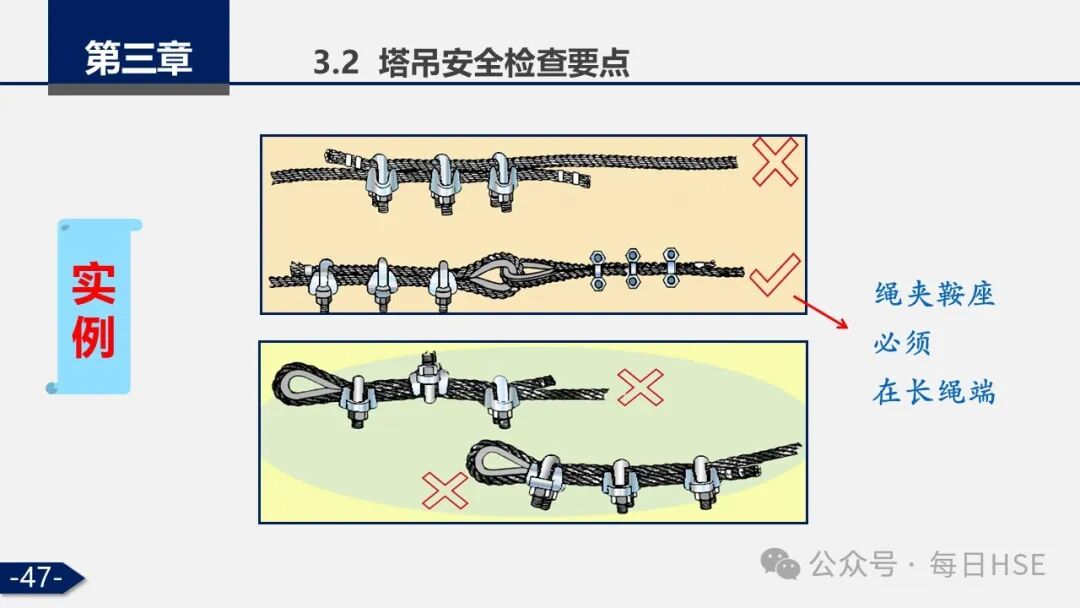 第三章

3.2 塔吊安全检查要点

实例

绳夹鞍座
必须
在长绳端

-47-

公众号 · 每日HSE