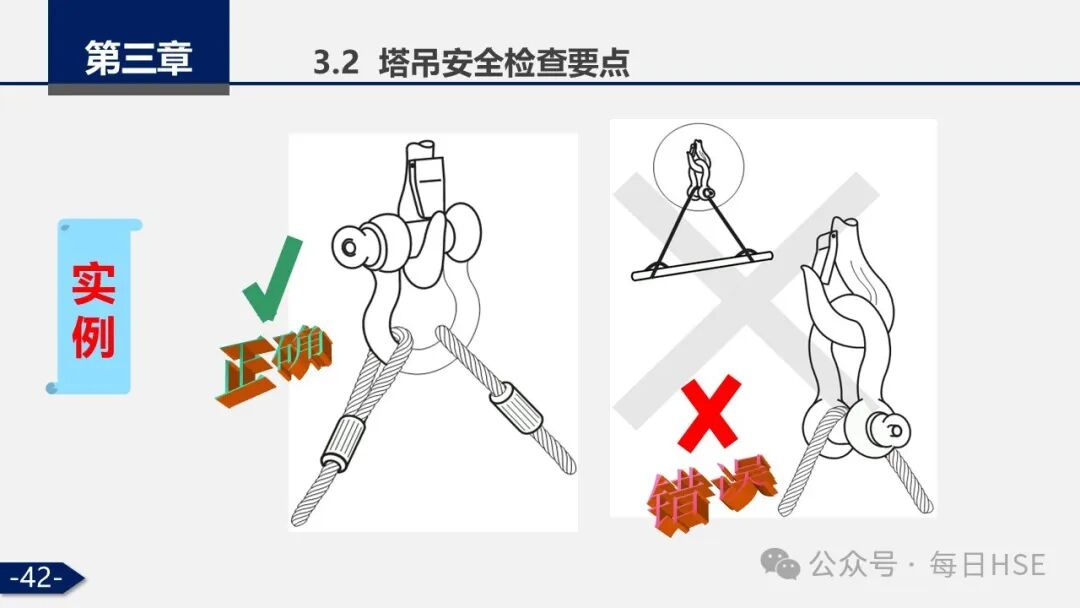 第三章

3.2 塔吊安全检查要点

实例

正确

错误

-42-

公众号 · 每日HSE