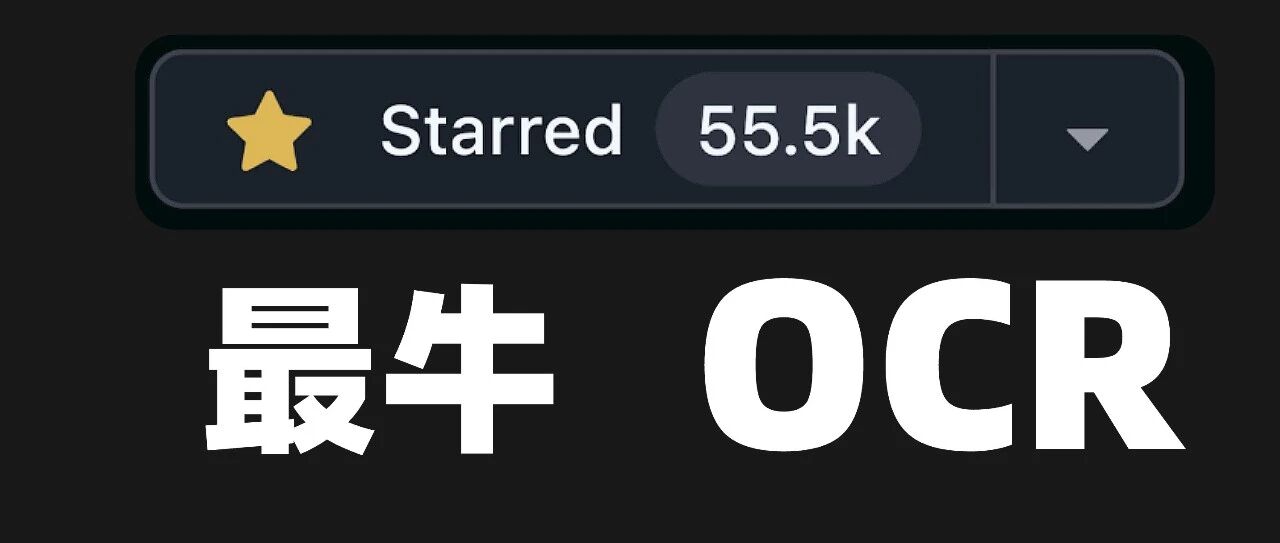 Starred 55.5k

最牛 OCR