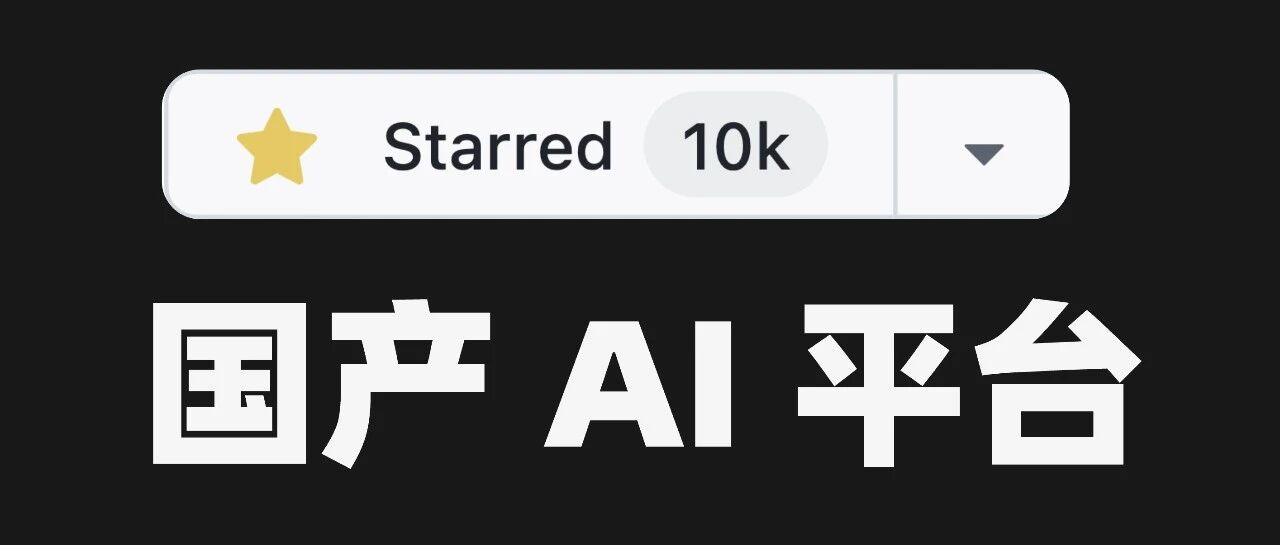 Starred 10k

国产 AI 平台