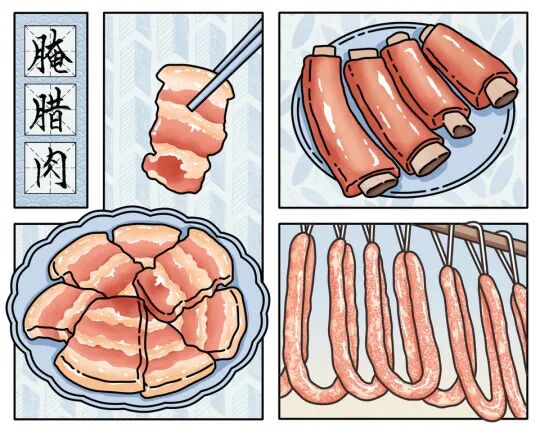 腌腊肉