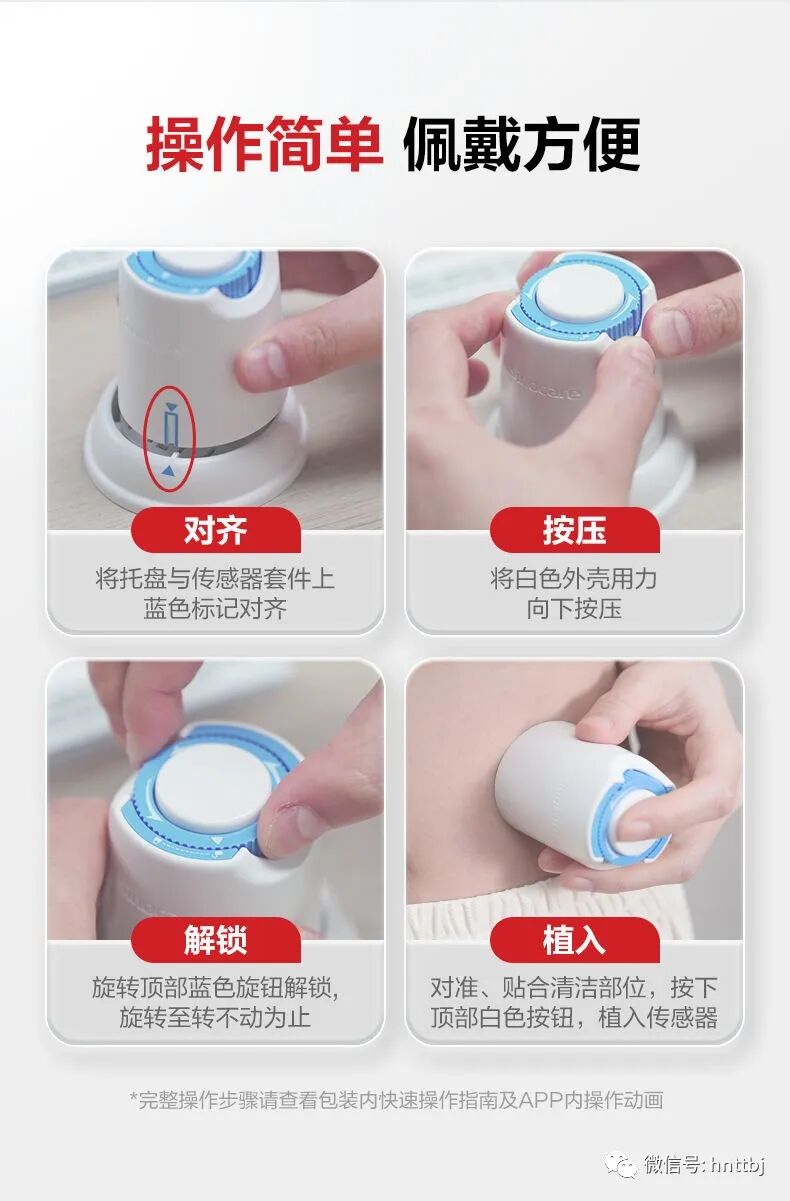 操作简单 佩戴方便

对齐

将托盘与传感器套件上蓝色标记对齐

按压

将白色外壳用力向下按压

解锁

旋转顶部蓝色旋钮解锁，旋转至转不动为止

植入

对准、贴合清洁部位，按下顶部白色按钮，植入传感器

*完整操作步骤请查看包装内快速操作指南及APP内操作动画

微信号: hnttbj