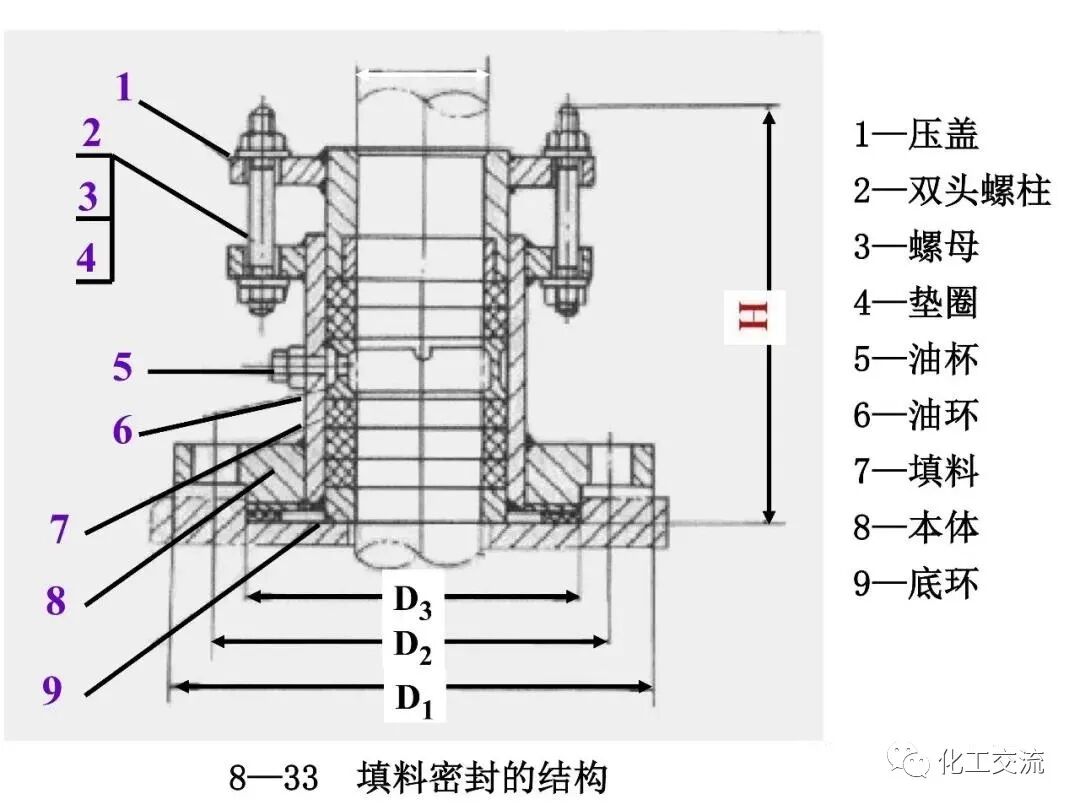 1
2
3
4
5
6
7
8
9

H

$D_3$
$D_2$
$D_1$

1—压盖
2—双头螺柱
3—螺母
4—垫圈
5—油杯
6—油环
7—填料
8—本体
9—底环

8—33 填料密封的结构

化工交流