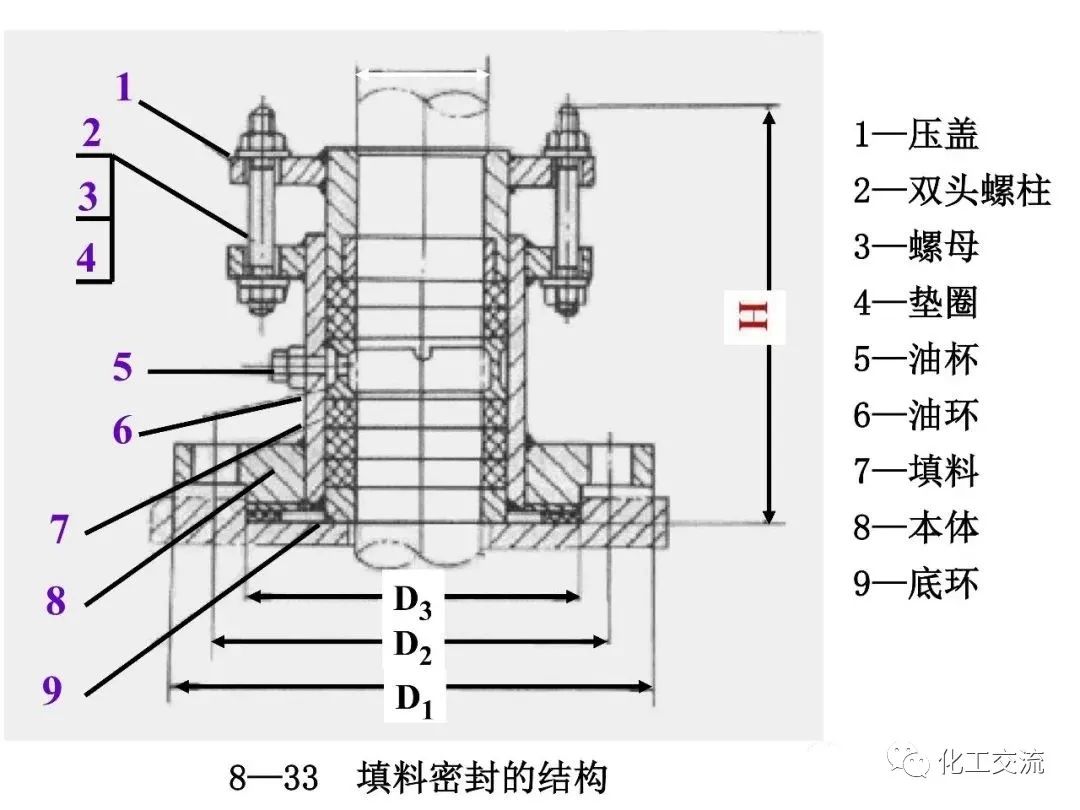 1
2
3
4
5
6
7
8
9

H

$D_3$
$D_2$
$D_1$

1—压盖
2—双头螺柱
3—螺母
4—垫圈
5—油杯
6—油环
7—填料
8—本体
9—底环

8—33 填料密封的结构

化工交流