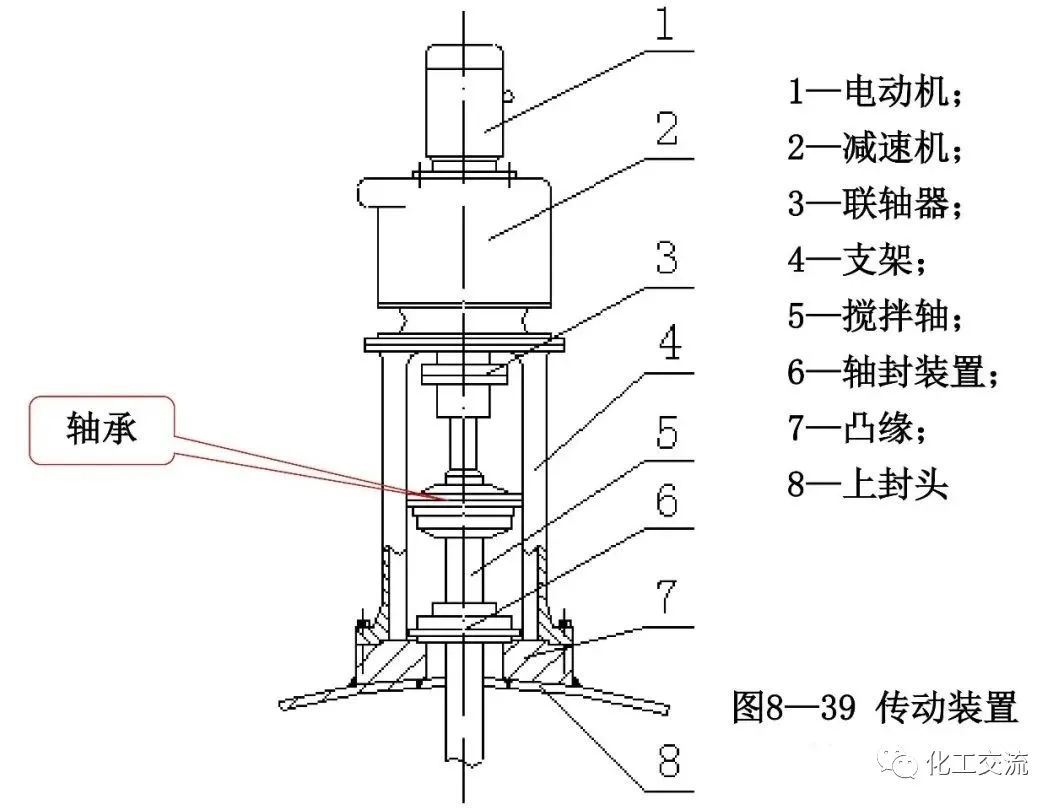 1
2
3
4
5
6
7
8
轴承

1—电动机；
2—减速机；
3—联轴器；
4—支架；
5—搅拌轴；
6—轴封装置；
7—凸缘；
8—上封头

图8—39 传动装置

化工交流