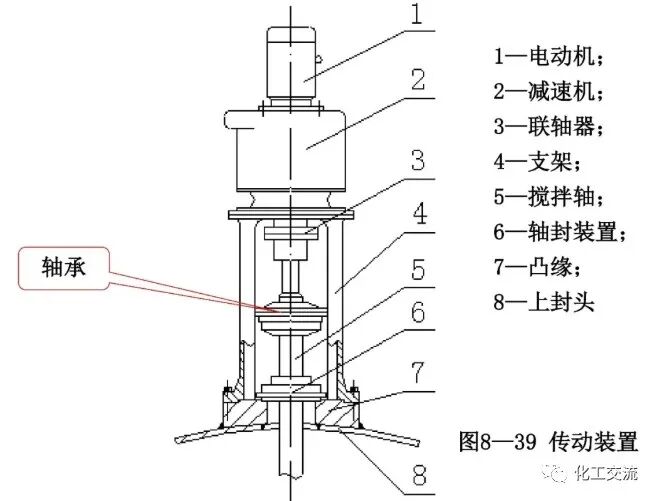 1
2
3
4
5
6
7
8
轴承

1—电动机；
2—减速机；
3—联轴器；
4—支架；
5—搅拌轴；
6—轴封装置；
7—凸缘；
8—上封头

图8—39 传动装置

化工交流