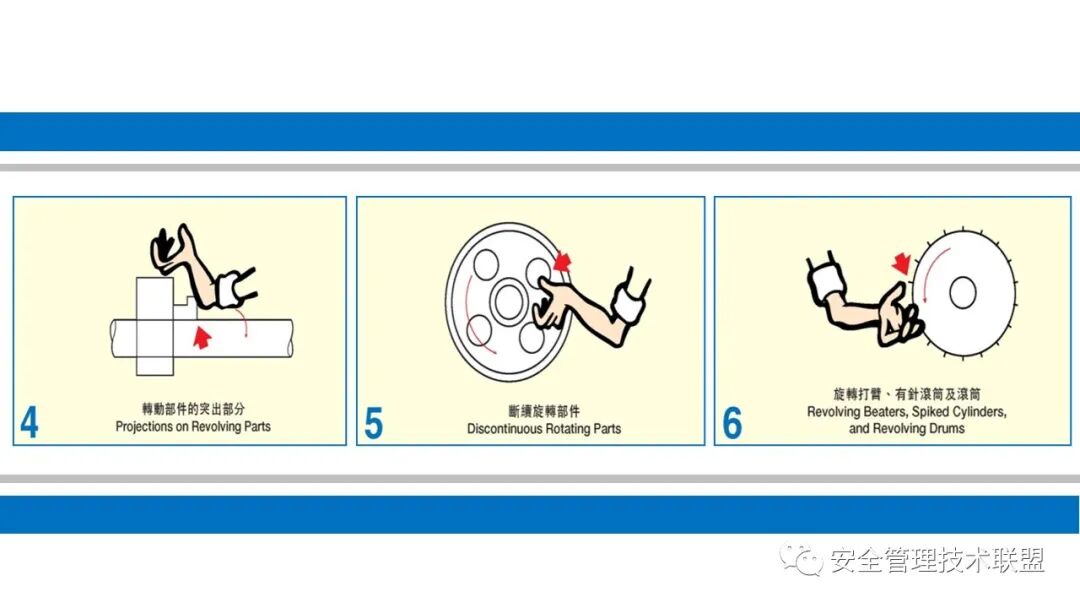 4
轉動部件的突出部分
Projections on Revolving Parts

5
斷續旋轉部件
Discontinuous Rotating Parts

6
旋轉打臂、有針滾筒及滾筒
Revolving Beaters, Spiked Cylinders, and Revolving Drums

安全管理技术联盟