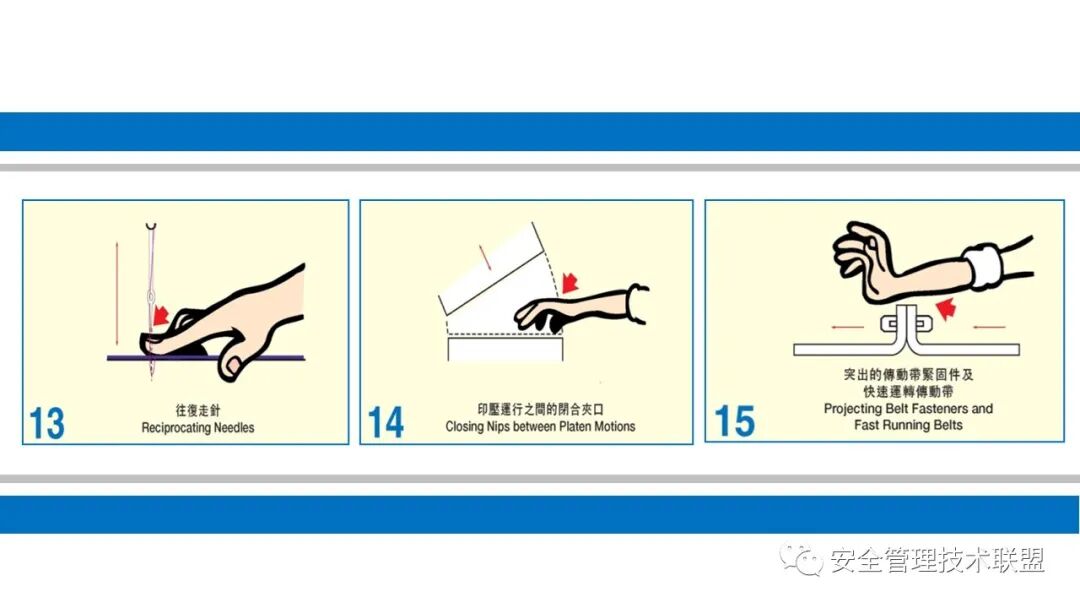 13
往復走針
Reciprocating Needles

14
印壓運行之間的閉合夾口
Closing Nips between Platen Motions

15
突出的傳動帶緊固件及快速運轉傳動帶
Projecting Belt Fasteners and Fast Running Belts

安全管理技术联盟