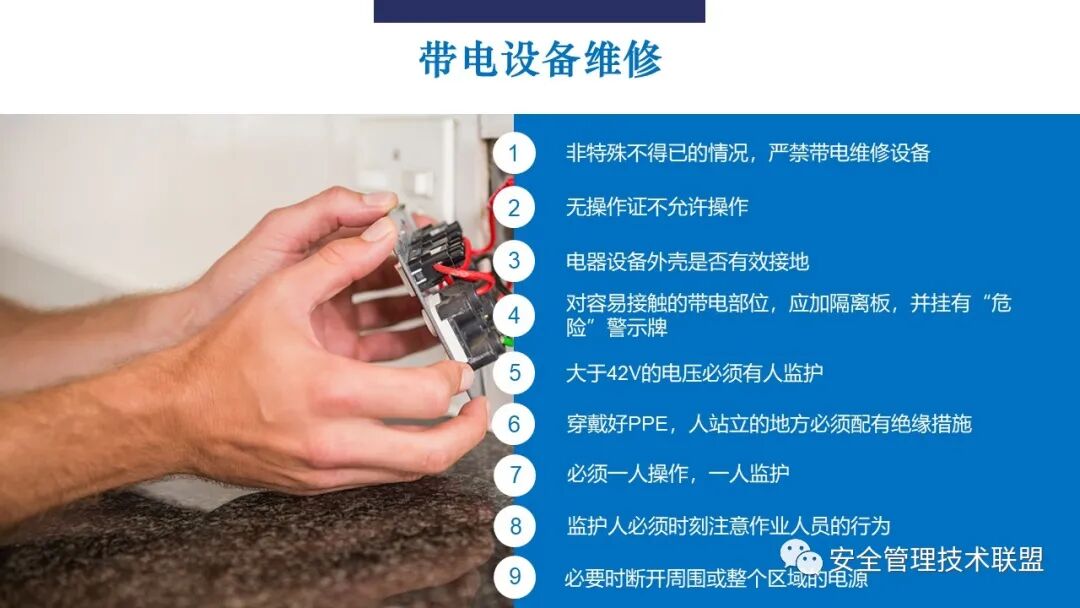 带电设备维修

1 非特殊不得已的情况，严禁带电维修设备

2 无操作证不允许操作

3 电器设备外壳是否有效接地

4 对容易接触的带电部位，应加隔离板，并挂有“危险”警示牌

5 大于42V的电压必须有人监护

6 穿戴好PPE，人站立的地方必须配有绝缘措施

7 必须一人操作，一人监护

8 监护人必须时刻注意作业人员的行为

9 必要时断开周围或整个区域的电源

安全管理技术联盟