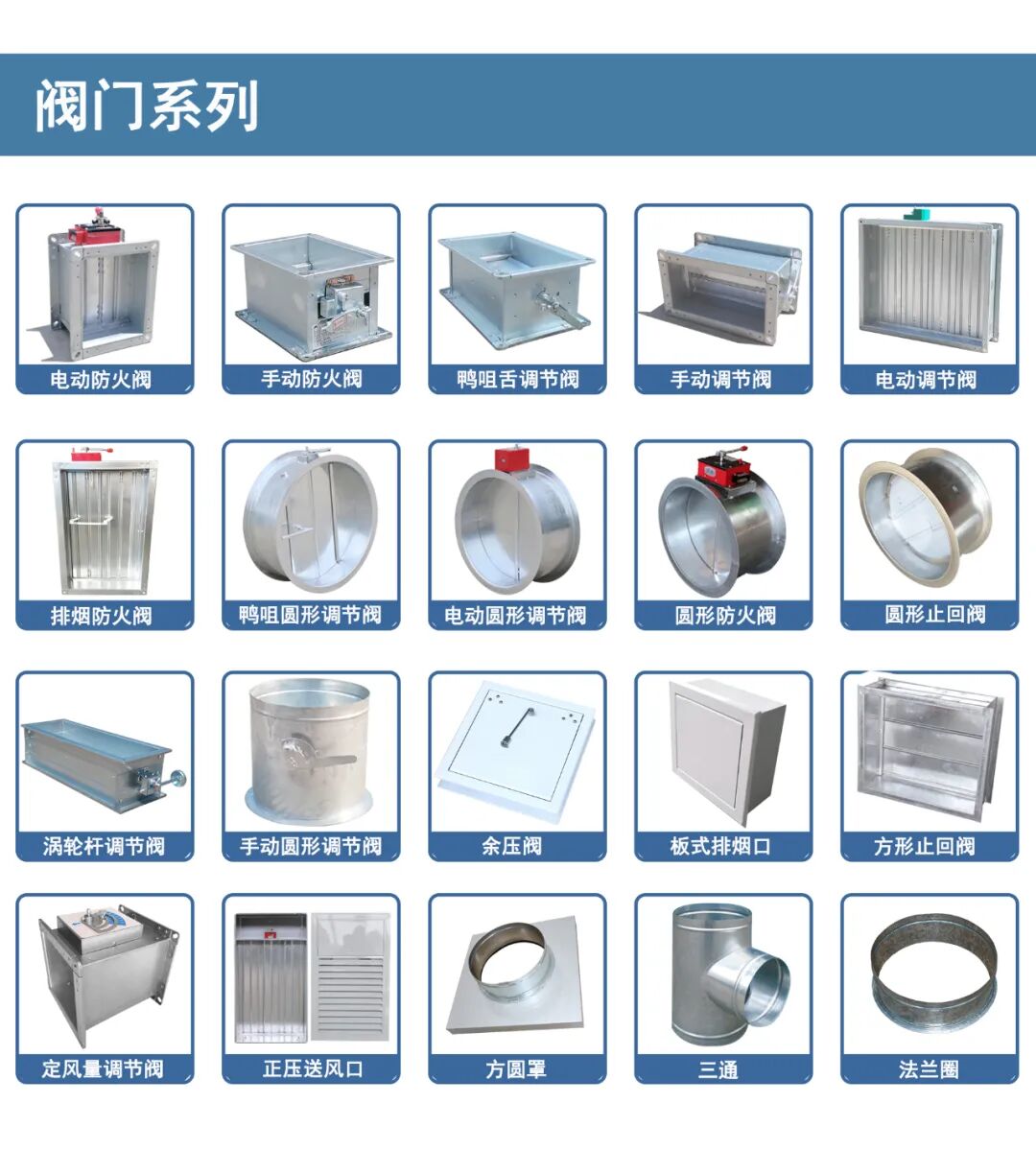 阀门系列

电动防火阀

手动防火阀

鸭咀舌调节阀

手动调节阀

电动调节阀

排烟防火阀

鸭咀圆形调节阀

电动圆形调节阀

圆形防火阀

圆形止回阀

涡轮杆调节阀

手动圆形调节阀

余压阀

板式排烟口

方形止回阀

定风量调节阀

正压送风口

方圆罩

三通

法兰圈